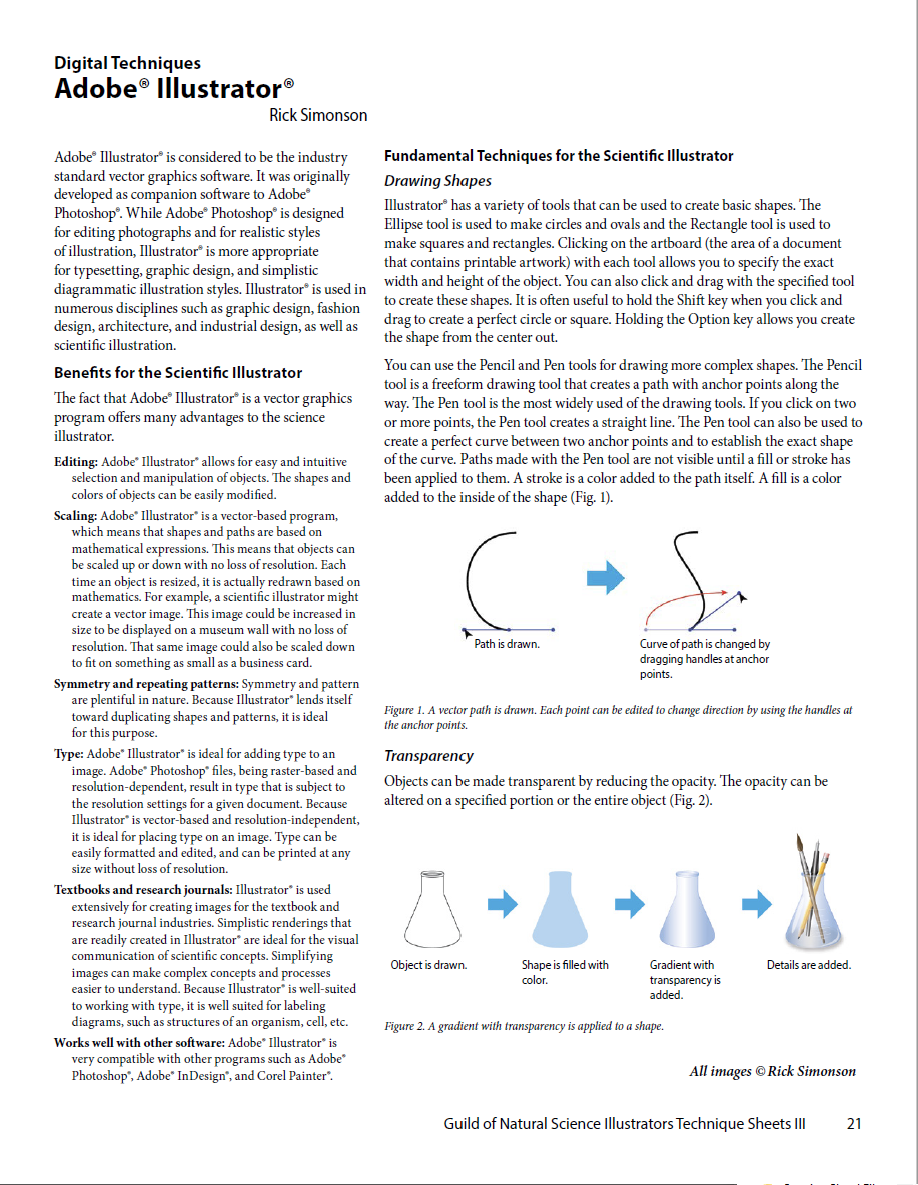 Digital Techniques
Adobe® Illustrator®
Rick Simonson

Adobe® Illustrator® is considered to be the industry standard vector graphics software. It was originally developed as companion software to Adobe® Photoshop®. While Adobe® Photoshop® is designed for editing photographs and for realistic styles of illustration, Illustrator® is more appropriate for typesetting, graphic design, and simplistic diagrammatic illustration styles. Illustrator® is used in numerous disciplines such as graphic design, fashion design, architecture, and industrial design, as well as scientific illustration.

Benefits for the Scientific Illustrator

The fact that Adobe® Illustrator® is a vector graphics program offers many advantages to the science illustrator.

Editing: Adobe® Illustrator® allows for easy and intuitive selection and manipulation of objects. The shapes and colors of objects can be easily modified.

Scaling: Adobe® Illustrator® is a vector-based program, which means that shapes and paths are based on mathematical expressions. This means that objects can be scaled up or down with no loss of resolution. Each time an object is resized, it is actually redrawn based on mathematics. For example, a scientific illustrator might create a vector image. This image could be increased in size to be displayed on a museum wall with no loss of resolution. That same image could also be scaled down to fit on something as small as a business card.

Symmetry and repeating patterns: Symmetry and pattern are plentiful in nature. Because Illustrator® lends itself toward duplicating shapes and patterns, it is ideal for this purpose.

Type: Adobe® Illustrator® is ideal for adding type to an image. Adobe® Photoshop® files, being raster-based and resolution-dependent, result in type that is subject to the resolution settings for a given document. Because Illustrator® is vector-based and resolution-independent, it is ideal for placing type on an image. Type can be easily formatted and edited, and can be printed at any size without loss of resolution.

Textbooks and research journals: Illustrator® is used extensively for creating images for the textbook and research journal industries. Simplistic renderings that are readily created in Illustrator® are ideal for the visual communication of scientific concepts. Simplifying images can make complex concepts and processes easier to understand. Because Illustrator® is well-suited to working with type, it is well suited for labeling diagrams, such as structures of an organism, cell, etc.

Works well with other software: Adobe® Illustrator® is very compatible with other programs such as Adobe® Photoshop®, Adobe® InDesign®, and Corel Painter®.

Fundamental Techniques for the Scientific Illustrator

Drawing Shapes

Illustrator® has a variety of tools that can be used to create basic shapes. The Ellipse tool is used to make circles and ovals and the Rectangle tool is used to make squares and rectangles. Clicking on the artboard (the area of a document that contains printable artwork) with each tool allows you to specify the exact width and height of the object. You can also click and drag with the specified tool to create these shapes. It is often useful to hold the Shift key when you click and drag to create a perfect circle or square. Holding the Option key allows you create the shape from the center out.

You can use the Pencil and Pen tools for drawing more complex shapes. The Pencil tool is a freeform drawing tool that creates a path with anchor points along the way. The Pen tool is the most widely used of the drawing tools. If you click on two or more points, the Pen tool creates a straight line. The Pen tool can also be used to create a perfect curve between two anchor points and to establish the exact shape of the curve. Paths made with the Pen tool are not visible until a fill or stroke has been applied to them. A stroke is a color added to the path itself. A fill is a color added to the inside of the shape (Fig. 1).

Path is drawn.

Curve of path is changed by dragging handles at anchor points.

Figure 1. A vector path is drawn. Each point can be edited to change direction by using the handles at the anchor points.

Transparency

Objects can be made transparent by reducing the opacity. The opacity can be altered on a specified portion or the entire object (Fig. 2).

Object is drawn.

Shape is filled with color.

Gradient with transparency is added.

Details are added.

Figure 2. A gradient with transparency is applied to a shape.

All images © Rick Simonson

Guild of Natural Science Illustrators Technique Sheets III 21