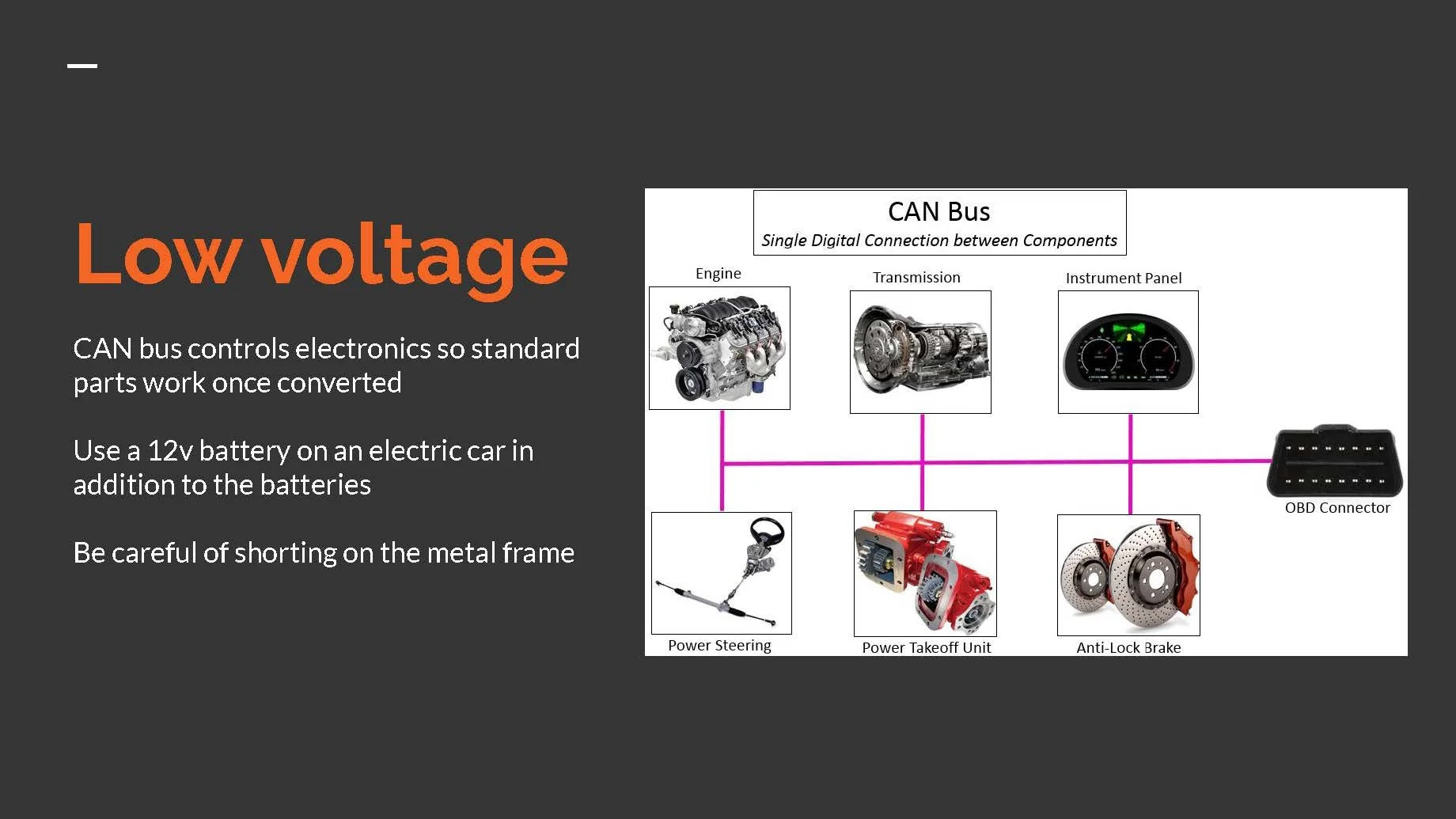 Low voltage

CAN bus controls electronics so standard parts work once converted

Use a 12v battery on an electric car in addition to the batteries

Be careful of shorting on the metal frame

CAN Bus
Single Digital Connection between Components

Engine

Transmission

Instrument Panel

OBD Connector

Power Steering

Power Takeoff Unit

Anti-Lock Brake