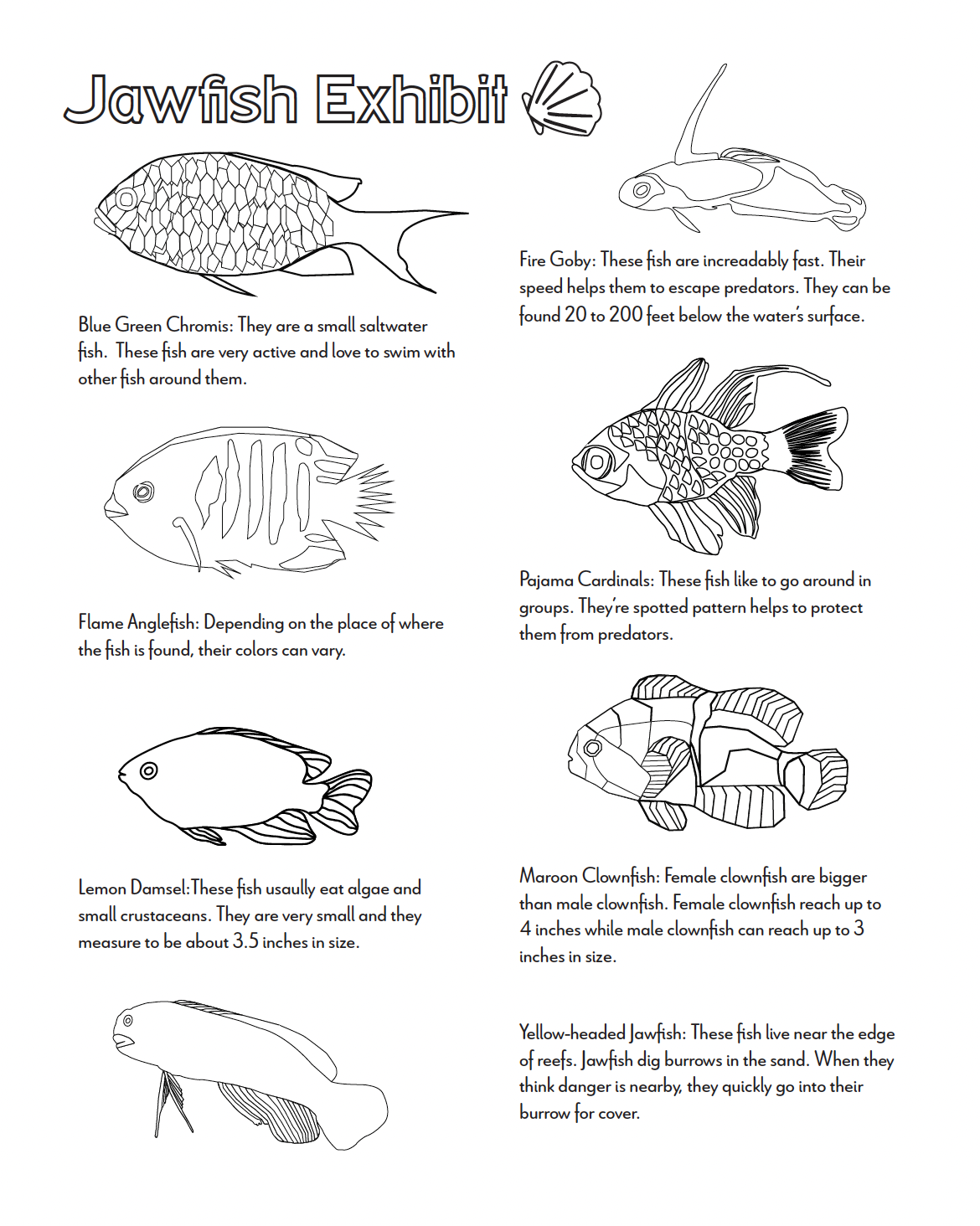 Jawfish Exhibit

Blue Green Chromis: They are a small saltwater fish. These fish are very active and love to swim with other fish around them.

Flame Anglefish: Depending on the place of where the fish is found, their colors can vary.

Lemon Damsel:These fish usaully eat algae and small crustaceans. They are very small and they measure to be about 3.5 inches in size.

Fire Goby: These fish are increadably fast. Their speed helps them to escape predators. They can be found 20 to 200 feet below the water's surface.

Pajama Cardinals: These fish like to go around in groups. They're spotted pattern helps to protect them from predators.

Maroon Clownfish: Female clownfish are bigger than male clownfish. Female clownfish reach up to 4 inches while male clownfish can reach up to 3 inches in size.

Yellow-headed Jawfish: These fish live near the edge of reefs. Jawfish dig burrows in the sand. When they think danger is nearby, they quickly go into their burrow for cover.