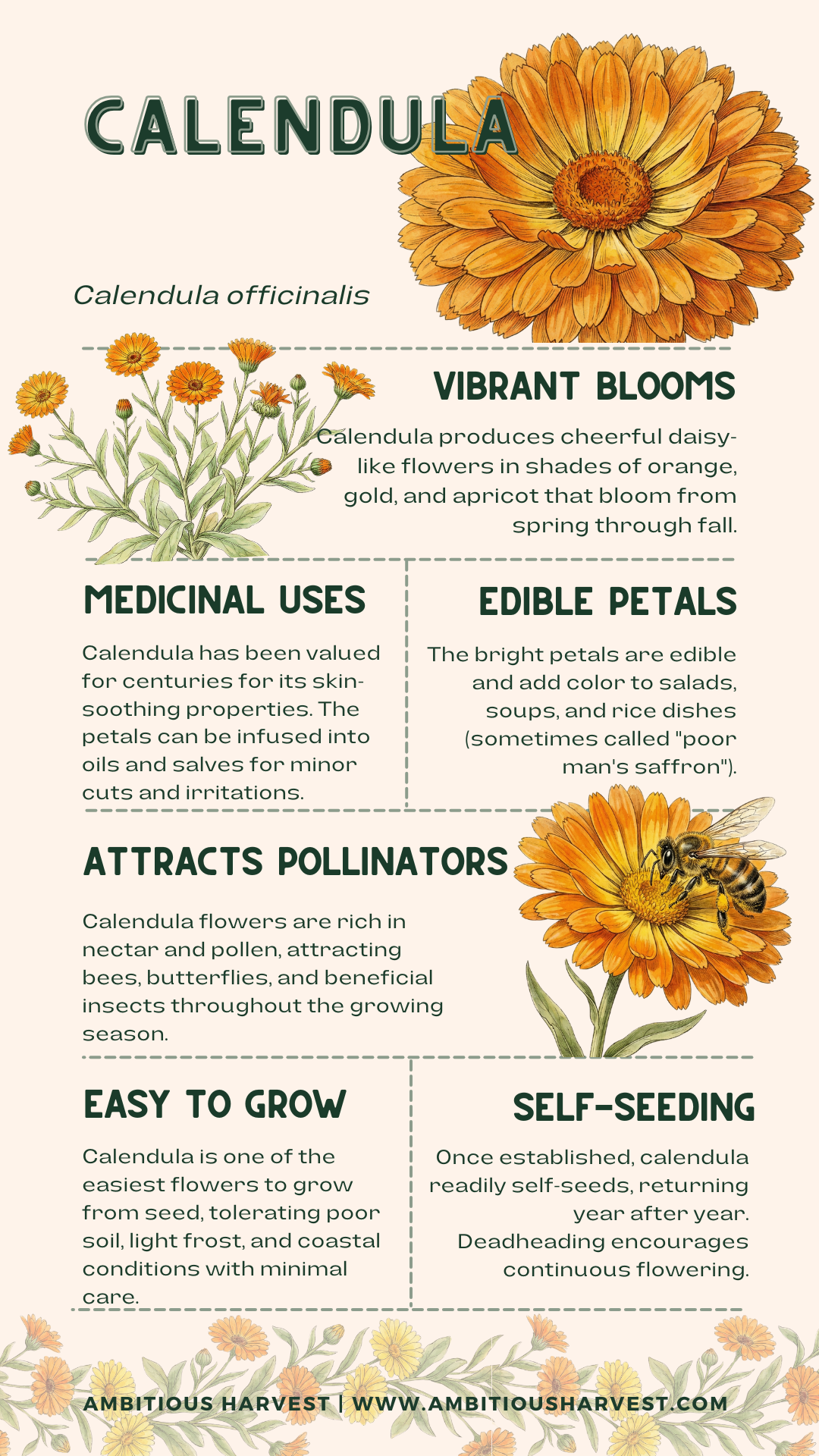 CALENDULA

Calendula officinalis

VIBRANT BLOOMS

Calendula produces cheerful daisy-like flowers in shades of orange, gold, and apricot that bloom from spring through fall.

MEDICINAL USES

Calendula has been valued for centuries for its skin-soothing properties. The petals can be infused into oils and salves for minor cuts and irritations.

EDIBLE PETALS

The bright petals are edible and add color to salads, soups, and rice dishes (sometimes called "poor man's saffron").

ATTRACTS POLLINATORS

Calendula flowers are rich in nectar and pollen, attracting bees, butterflies, and beneficial insects throughout the growing season.

EASY TO GROW

Calendula is one of the easiest flowers to grow from seed, tolerating poor soil, light frost, and coastal conditions with minimal care.

SELF-SEEDING

Once established, calendula readily self-seeds, returning year after year. Deadheading encourages continuous flowering.

AMBITIOUS HARVEST | WWW.AMBITIOUSHARVEST.COM