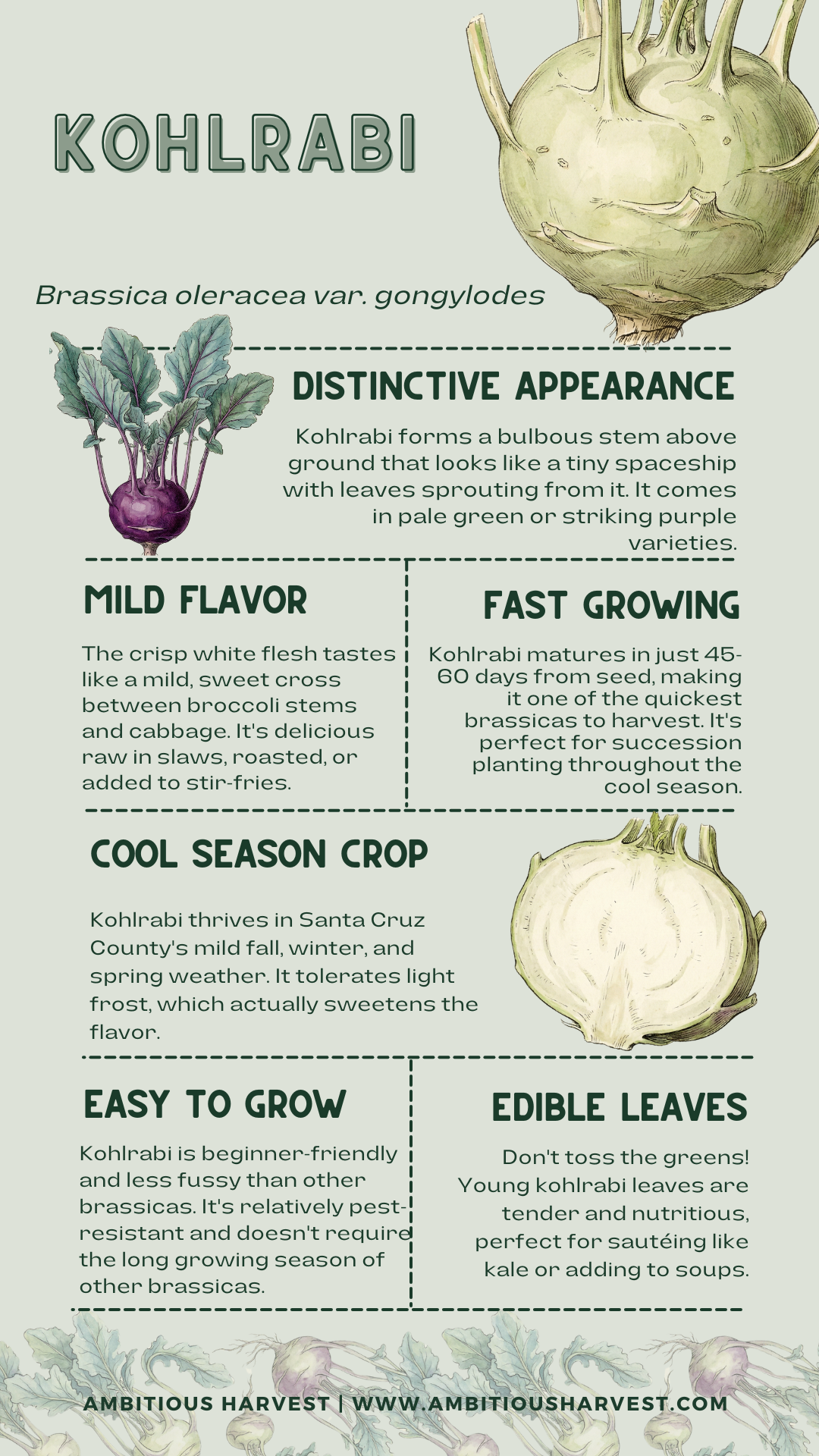 KOHLRABI

Brassica oleracea var. gongylodes

DISTINCTIVE APPEARANCE

Kohlrabi forms a bulbous stem above ground that looks like a tiny spaceship with leaves sprouting from it. It comes in pale green or striking purple varieties.

MILD FLAVOR

The crisp white flesh tastes like a mild, sweet cross between broccoli stems and cabbage. It's delicious raw in slaws, roasted, or added to stir-fries.

FAST GROWING

Kohlrabi matures in just 45-60 days from seed, making it one of the quickest brassicas to harvest. It's perfect for succession planting throughout the cool season.

COOL SEASON CROP

Kohlrabi thrives in Santa Cruz County's mild fall, winter, and spring weather. It tolerates light frost, which actually sweetens the flavor.

EASY TO GROW

Kohlrabi is beginner-friendly and less fussy than other brassicas. It's relatively pest-resistant and doesn't require the long growing season of other brassicas.

EDIBLE LEAVES

Don't toss the greens! Young kohlrabi leaves are tender and nutritious, perfect for sautéing like kale or adding to soups.

AMBITIOUS HARVEST | WWW.AMBITIOUSHARVEST.COM