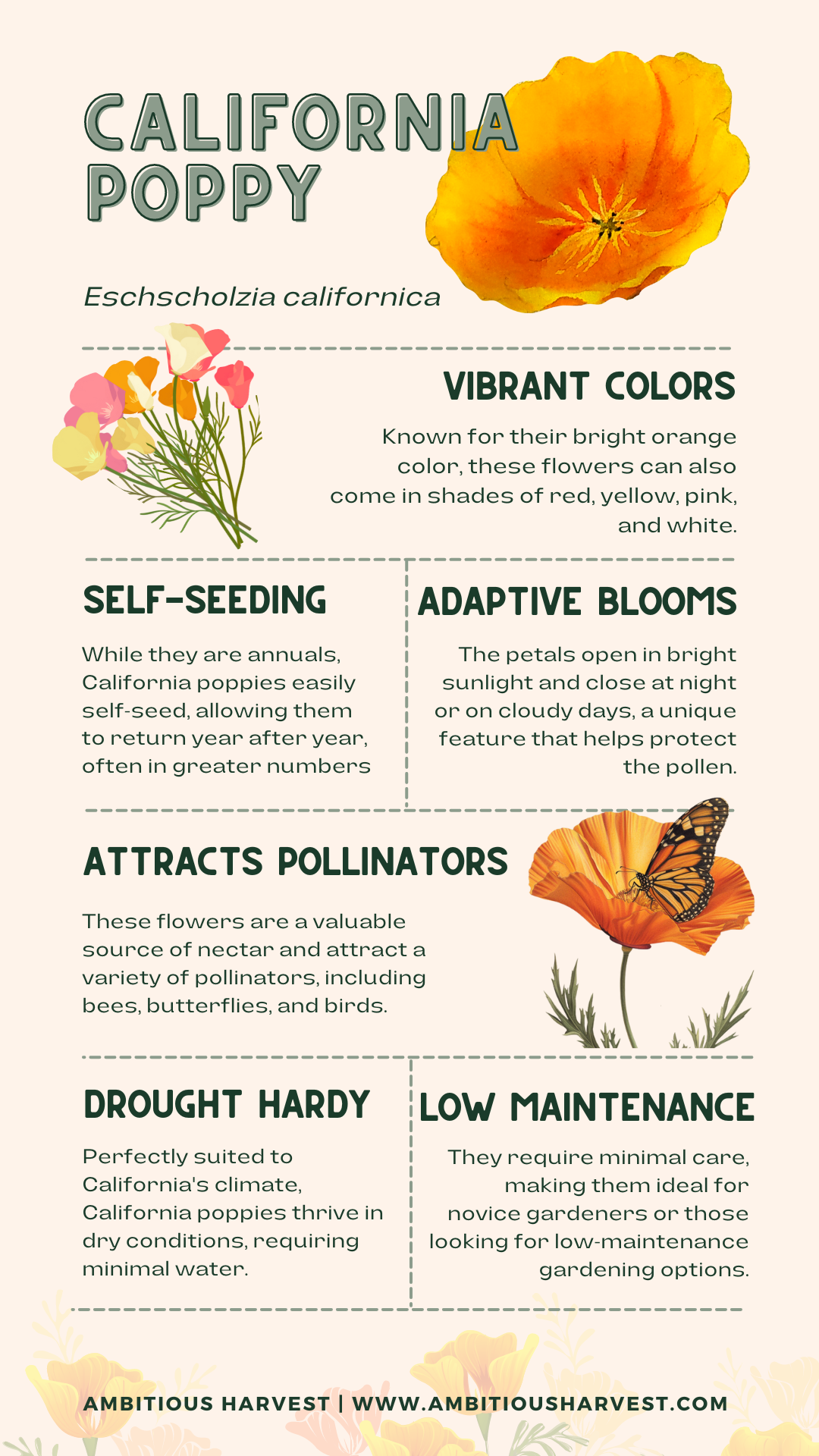 CALIFORNIA POPPY

Eschscholzia californica

VIBRANT COLORS

Known for their bright orange color, these flowers can also come in shades of red, yellow, pink, and white.

SELF-SEEDING

While they are annuals, California poppies easily self-seed, allowing them to return year after year, often in greater numbers

ADAPTIVE BLOOMS

The petals open in bright sunlight and close at night or on cloudy days, a unique feature that helps protect the pollen.

ATTRACTS POLLINATORS

These flowers are a valuable source of nectar and attract a variety of pollinators, including bees, butterflies, and birds.

DROUGHT HARDY

Perfectly suited to California's climate, California poppies thrive in dry conditions, requiring minimal water.

LOW MAINTENANCE

They require minimal care, making them ideal for novice gardeners or those looking for low-maintenance gardening options.

AMBITIOUS HARVEST | WWW.AMBITIOUSHARVEST.COM