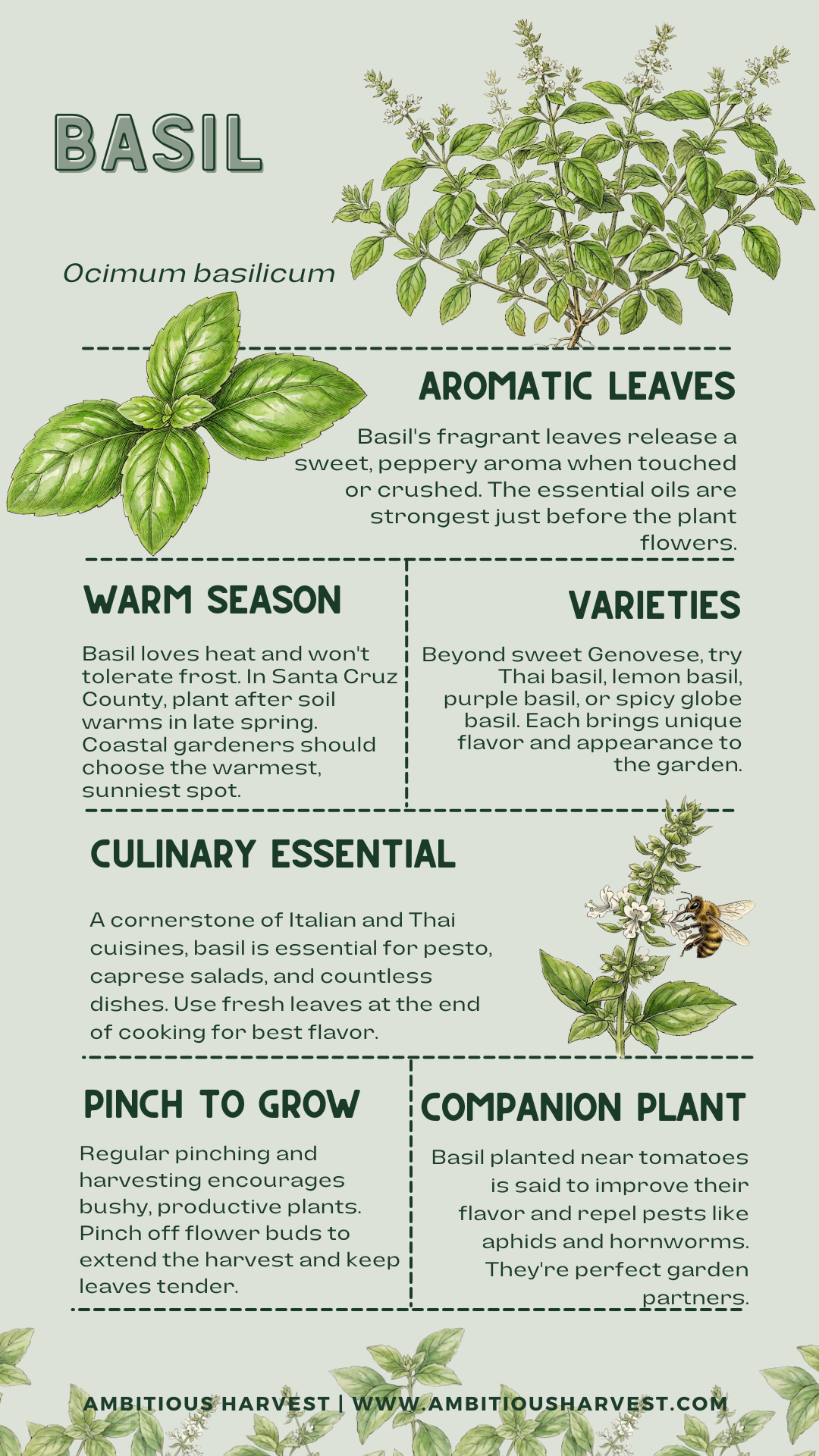 BASIL

Ocimum basilicum

AROMATIC LEAVES

Basil's fragrant leaves release a sweet, peppery aroma when touched or crushed. The essential oils are strongest just before the plant flowers.

WARM SEASON

Basil loves heat and won't tolerate frost. In Santa Cruz County, plant after soil warms in late spring. Coastal gardeners should choose the warmest, sunniest spot.

VARIETIES

Beyond sweet Genovese, try Thai basil, lemon basil, purple basil, or spicy globe basil. Each brings unique flavor and appearance to the garden.

CULINARY ESSENTIAL

A cornerstone of Italian and Thai cuisines, basil is essential for pesto, caprese salads, and countless dishes. Use fresh leaves at the end of cooking for best flavor.

PINCH TO GROW

Regular pinching and harvesting encourages bushy, productive plants. Pinch off flower buds to extend the harvest and keep leaves tender.

COMPANION PLANT

Basil planted near tomatoes is said to improve their flavor and repel pests like aphids and hornworms. They're perfect garden partners.

AMBITIOUS HARVEST | WWW.AMBITIOUSHARVEST.COM