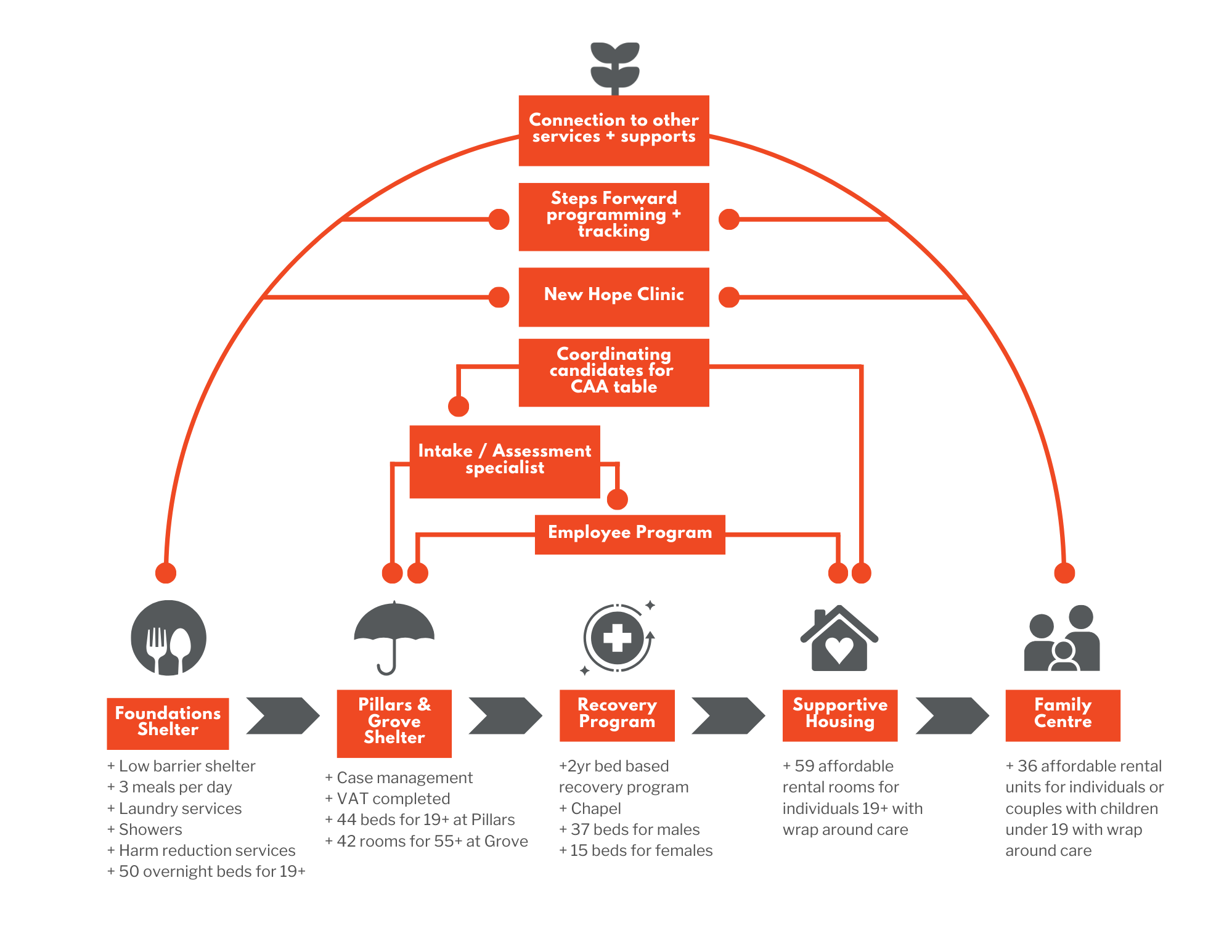 Connection to other services + supports

Steps Forward programming + tracking

New Hope Clinic

Coordinating candidates for CAA table

Intake / Assessment specialist

Employee Program

Foundations Shelter

+ Low barrier shelter
+ 3 meals per day
+ Laundry services
+ Showers
+ Harm reduction services
+ 50 overnight beds for 19+

Pillars & Grove Shelter

+ Case management
+ VAT completed
+ 44 beds for 19+ at Pillars
+ 42 rooms for 55+ at Grove

Recovery Program

+2yr bed based recovery program
+ Chapel
+ 37 beds for males
+ 15 beds for females

Supportive Housing

+ 59 affordable rental rooms for individuals 19+ with wrap around care

Family Centre

+ 36 affordable rental units for individuals or couples with children under 19 with wrap around care