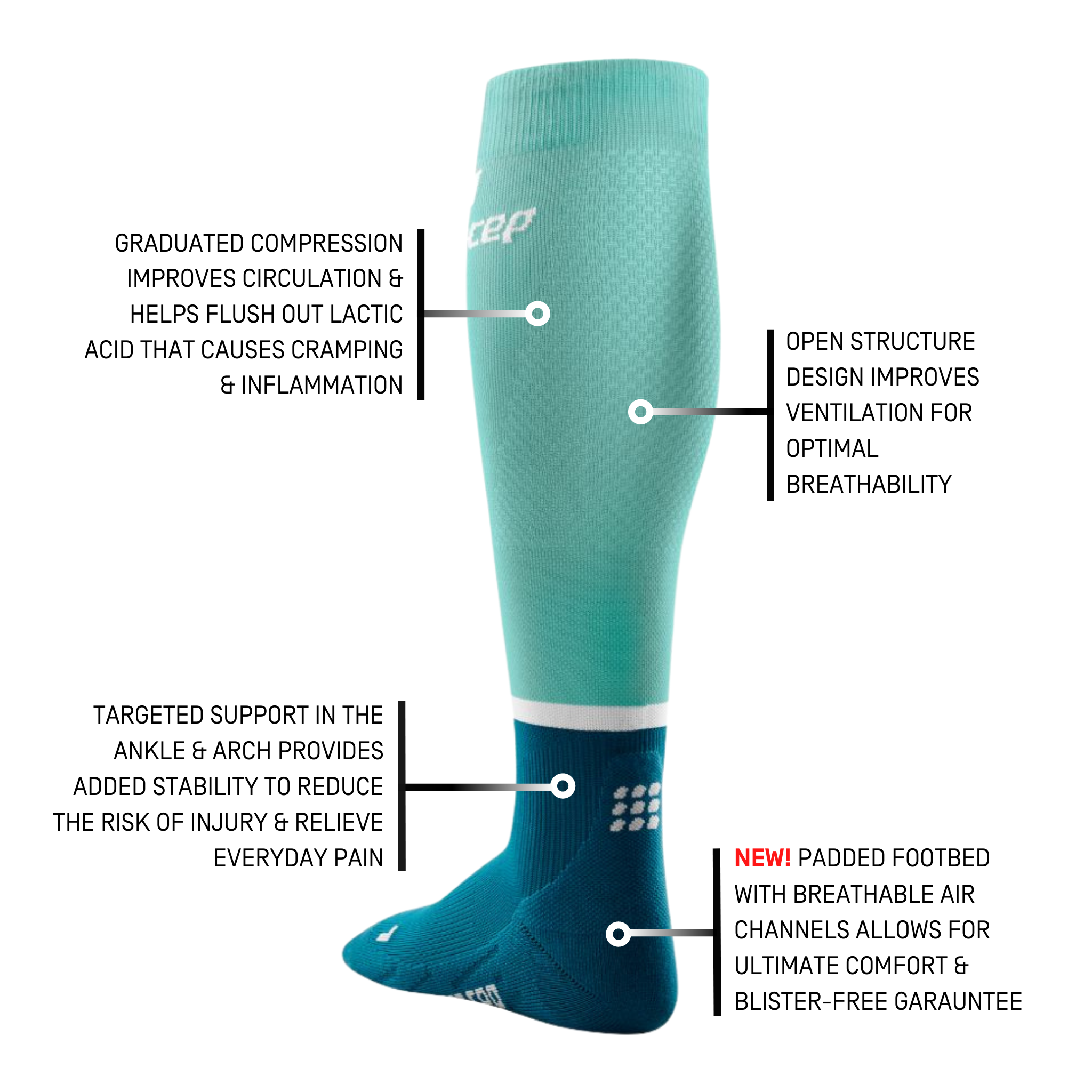 cep

GRADUATED COMPRESSION IMPROVES CIRCULATION & HELPS FLUSH OUT LACTIC ACID THAT CAUSES CRAMPING & INFLAMMATION

OPEN STRUCTURE DESIGN IMPROVES VENTILATION FOR OPTIMAL BREATHABILITY

TARGETED SUPPORT IN THE ANKLE & ARCH PROVIDES ADDED STABILITY TO REDUCE THE RISK OF INJURY & RELIEVE EVERYDAY PAIN

NEW! PADDED FOOTBED WITH BREATHABLE AIR CHANNELS ALLOWS FOR ULTIMATE COMFORT & BLISTER-FREE GARAUNTEE

cep