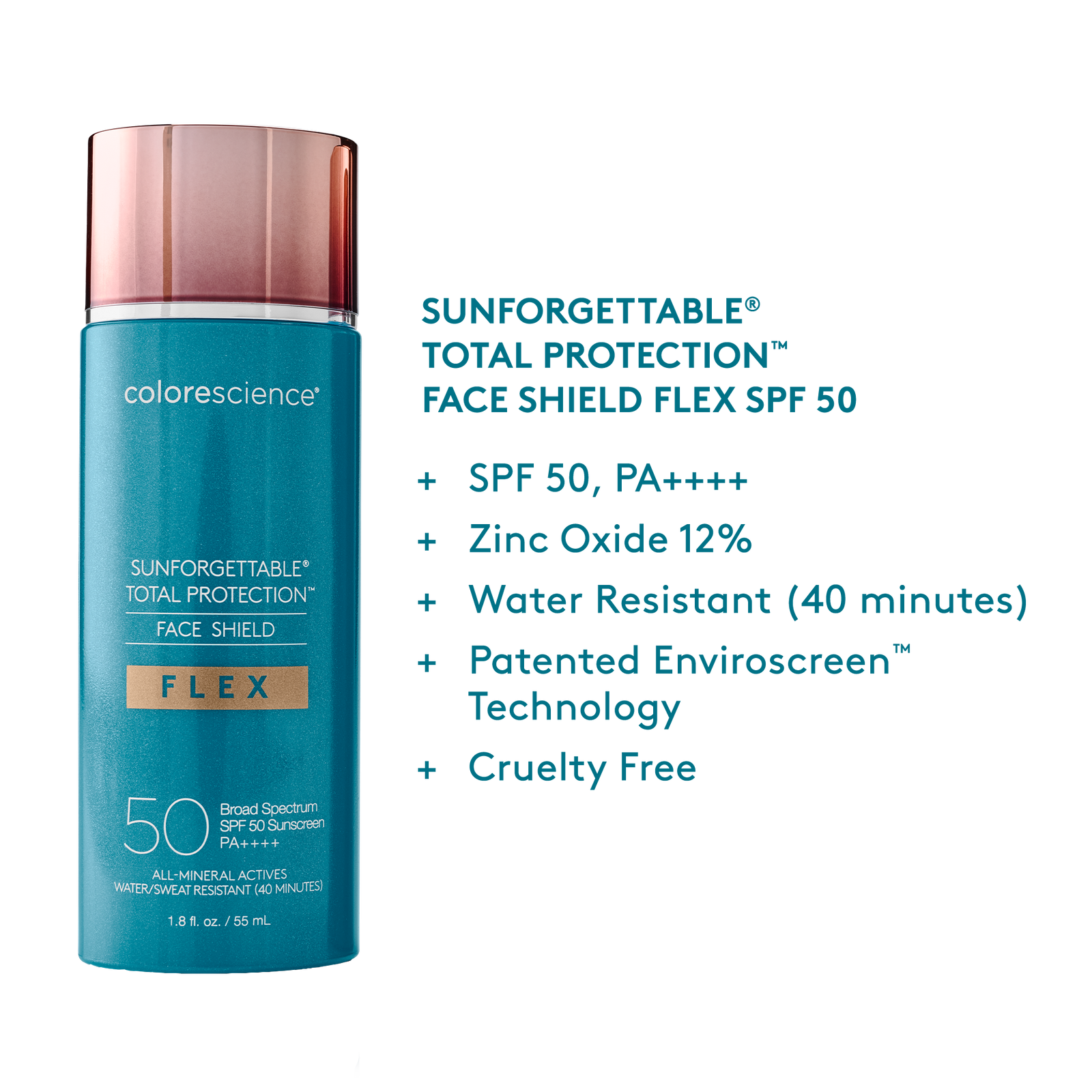 colorescience®

SUNFORGETTABLE®
TOTAL PROTECTION™
FACE SHIELD
FLEX

50 Broad Spectrum SPF 50 Sunscreen PA++++

ALL-MINERAL ACTIVES
WATER/SWEAT RESISTANT (40 MINUTES)

1.8 fl. oz. / 55 mL

SUNFORGETTABLE®
TOTAL PROTECTION™
FACE SHIELD FLEX SPF 50

+ SPF 50, PA++++
+ Zinc Oxide 12%
+ Water Resistant (40 minutes)
+ Patented Enviroscreen™ Technology
+ Cruelty Free