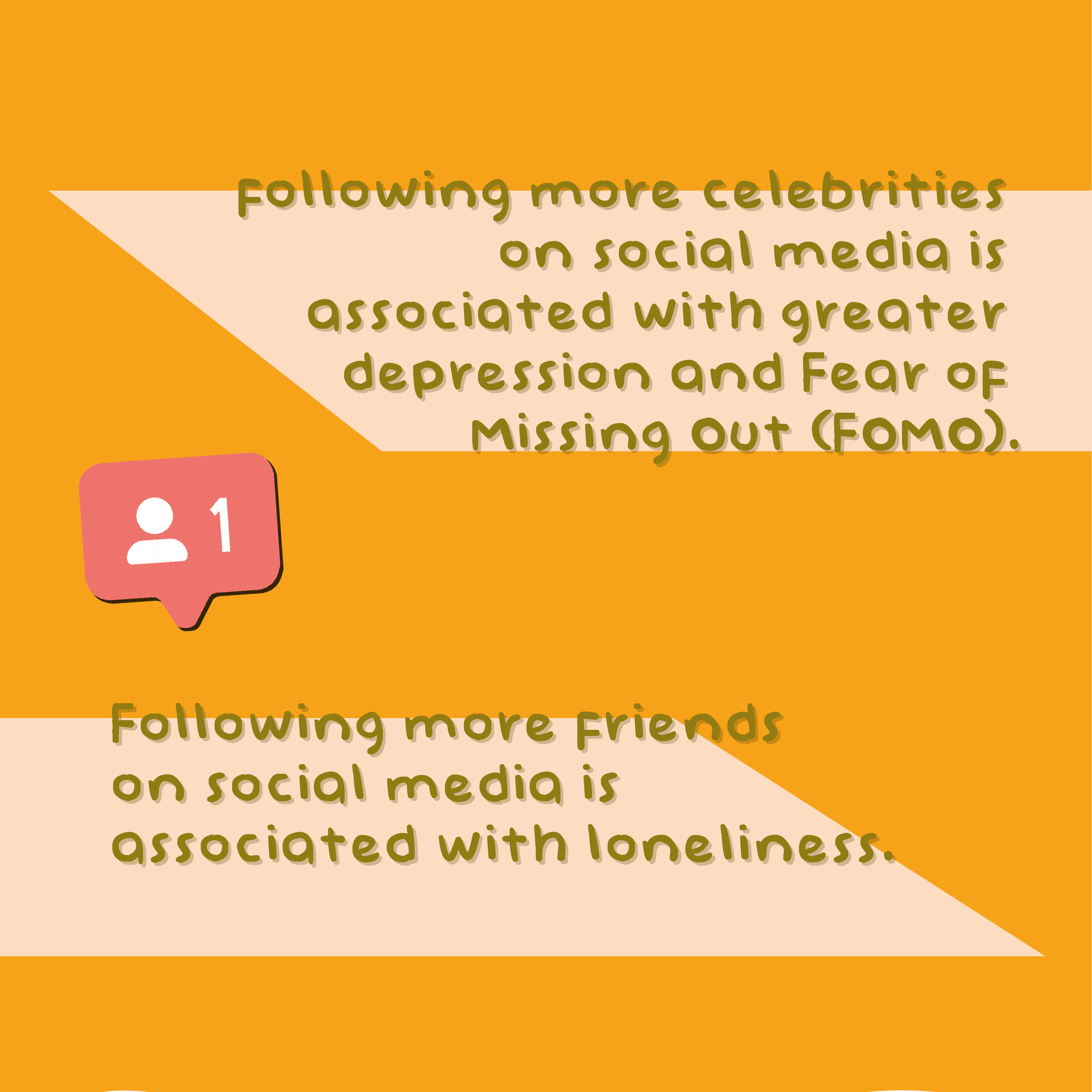 Following more celebrities on social media is associated with greater depression and Fear of Missing Out (FOMO).

1

Following more friends on social media is associated with loneliness.