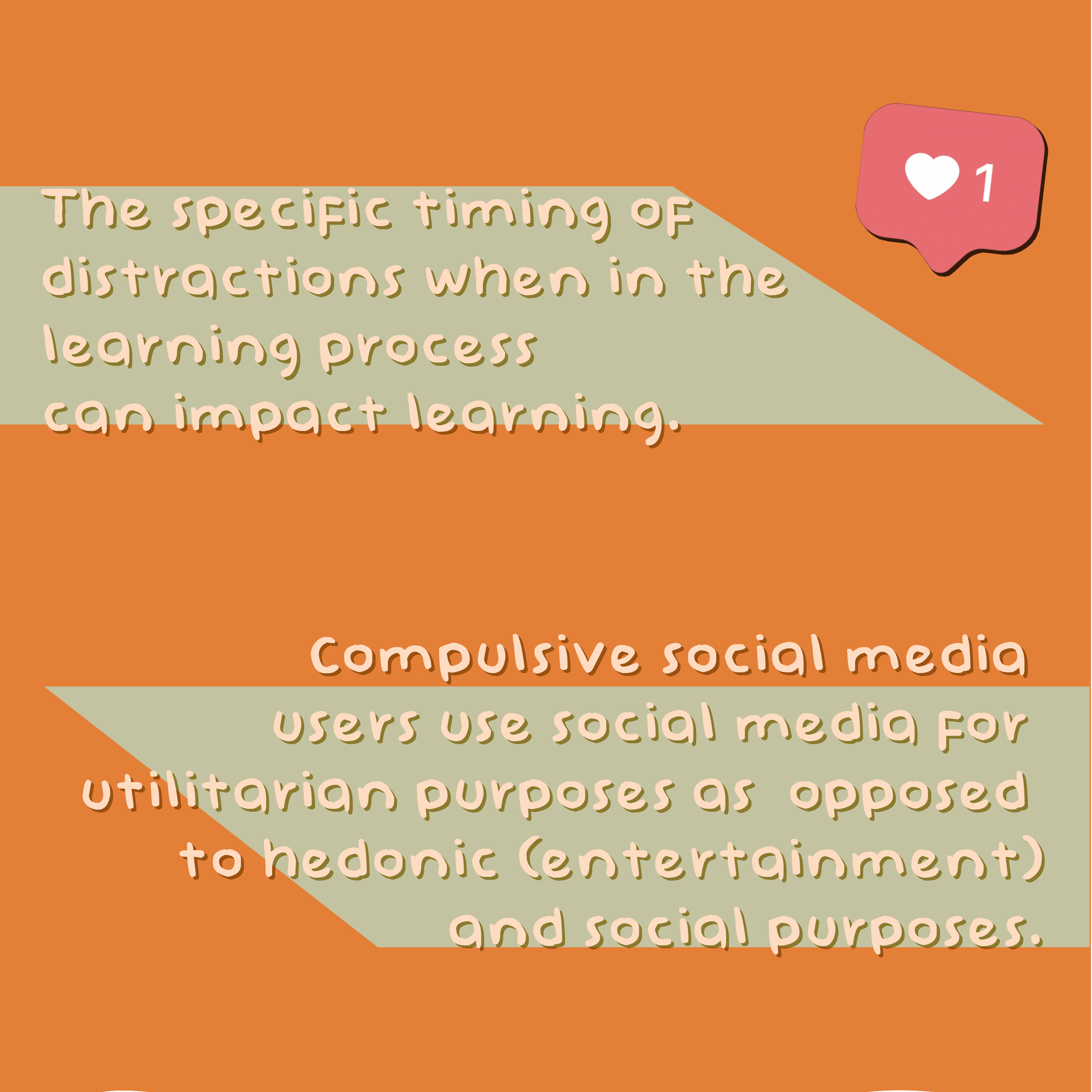 1

The specific timing of distractions when in the learning process can impact learning.

Compulsive social media users use social media for utilitarian purposes as opposed to hedonic (entertainment) and social purposes.