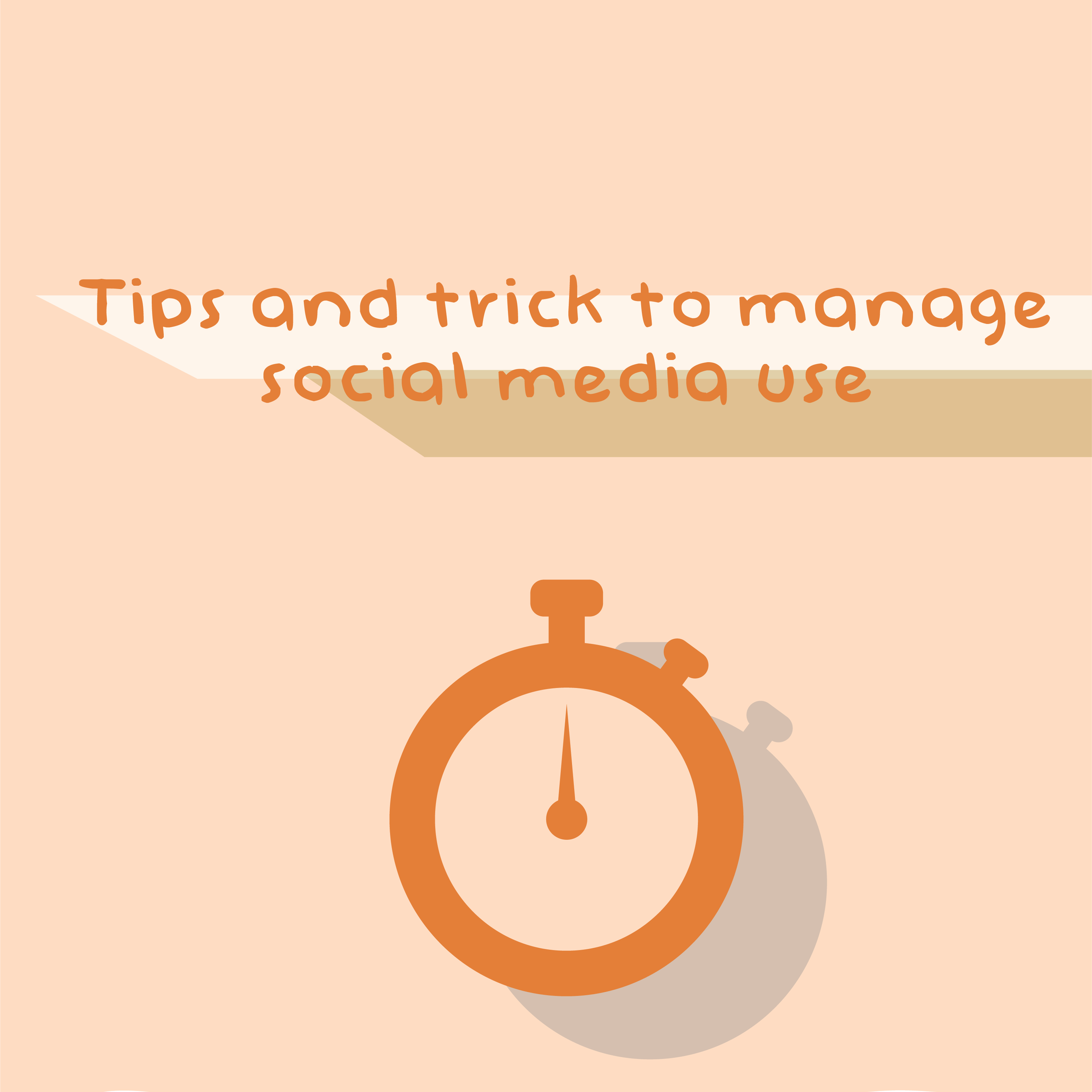 Tips and trick to manage social media use