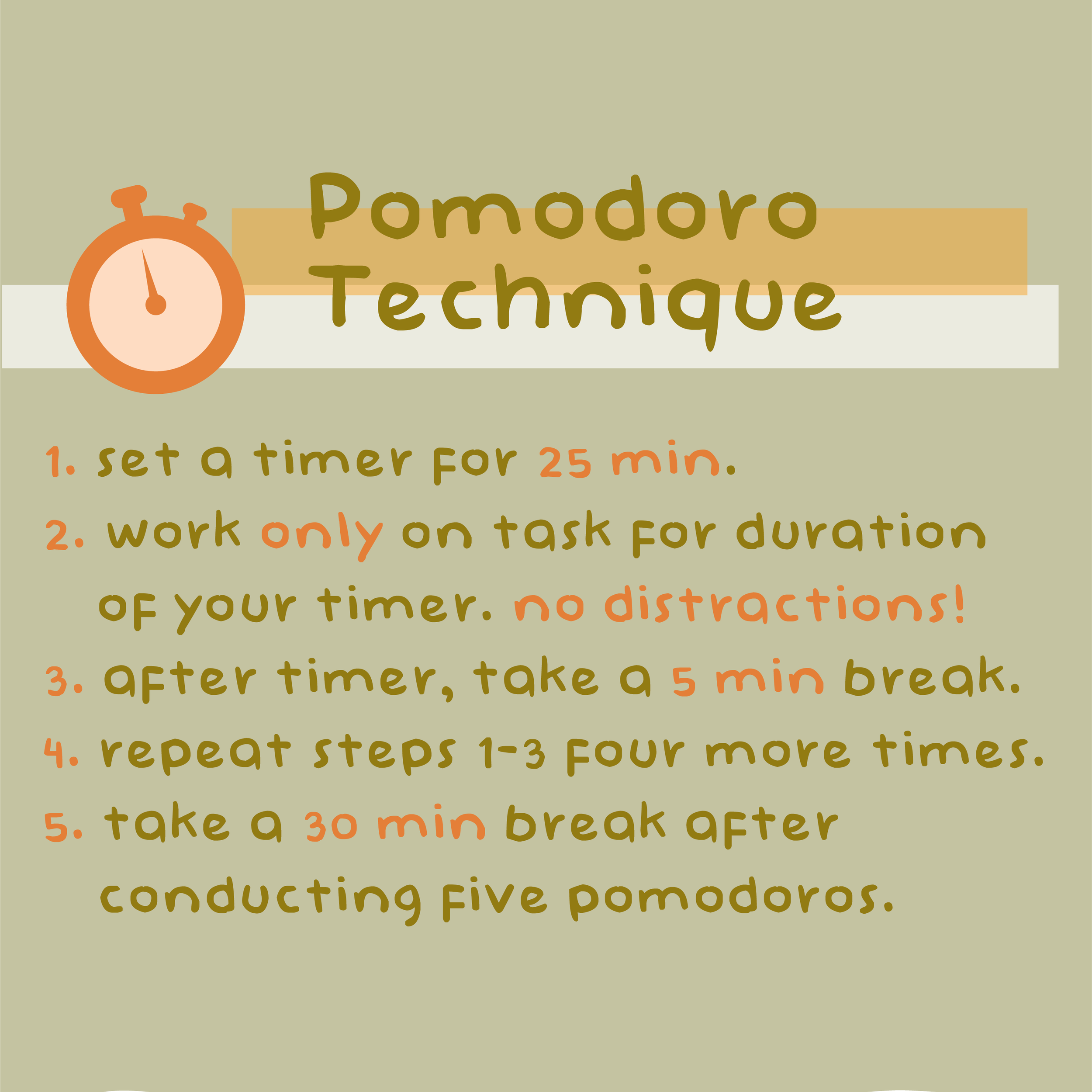 Pomodoro Technique

1. set a timer for 25 min.

2. work only on task for duration of your timer. no distractions!

3. after timer, take a 5 min break.

4. repeat steps 1-3 four more times.

5. take a 30 min break after conducting five pomodoros.