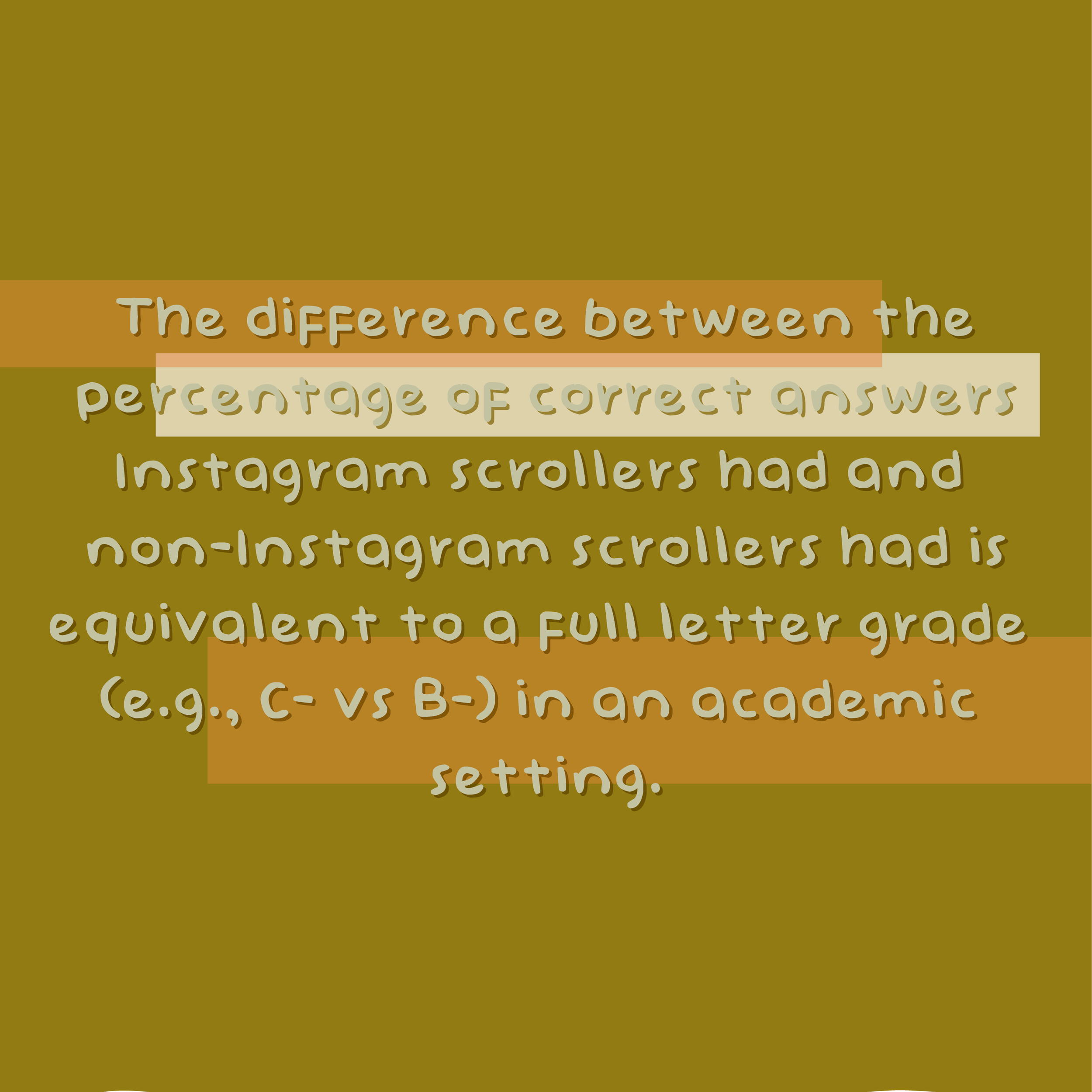 The difference between the percentage of correct answers Instagram scrollers had and non-Instagram scrollers had is equivalent to a full letter grade (e.g., C- vs B-) in an academic setting.