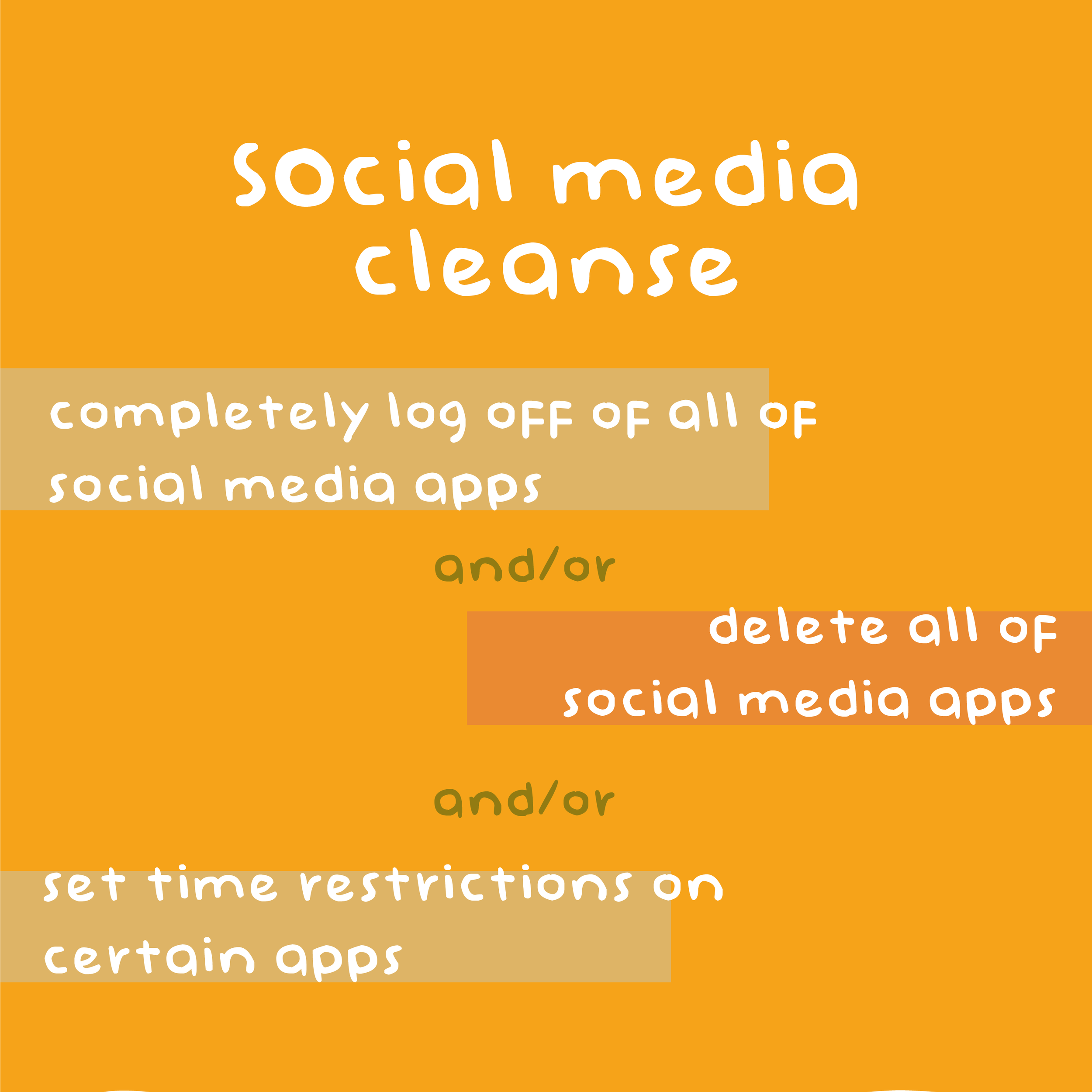 social media cleanse

completely log off of all of social media apps

and/or

delete all of social media apps

and/or

set time restrictions on certain apps