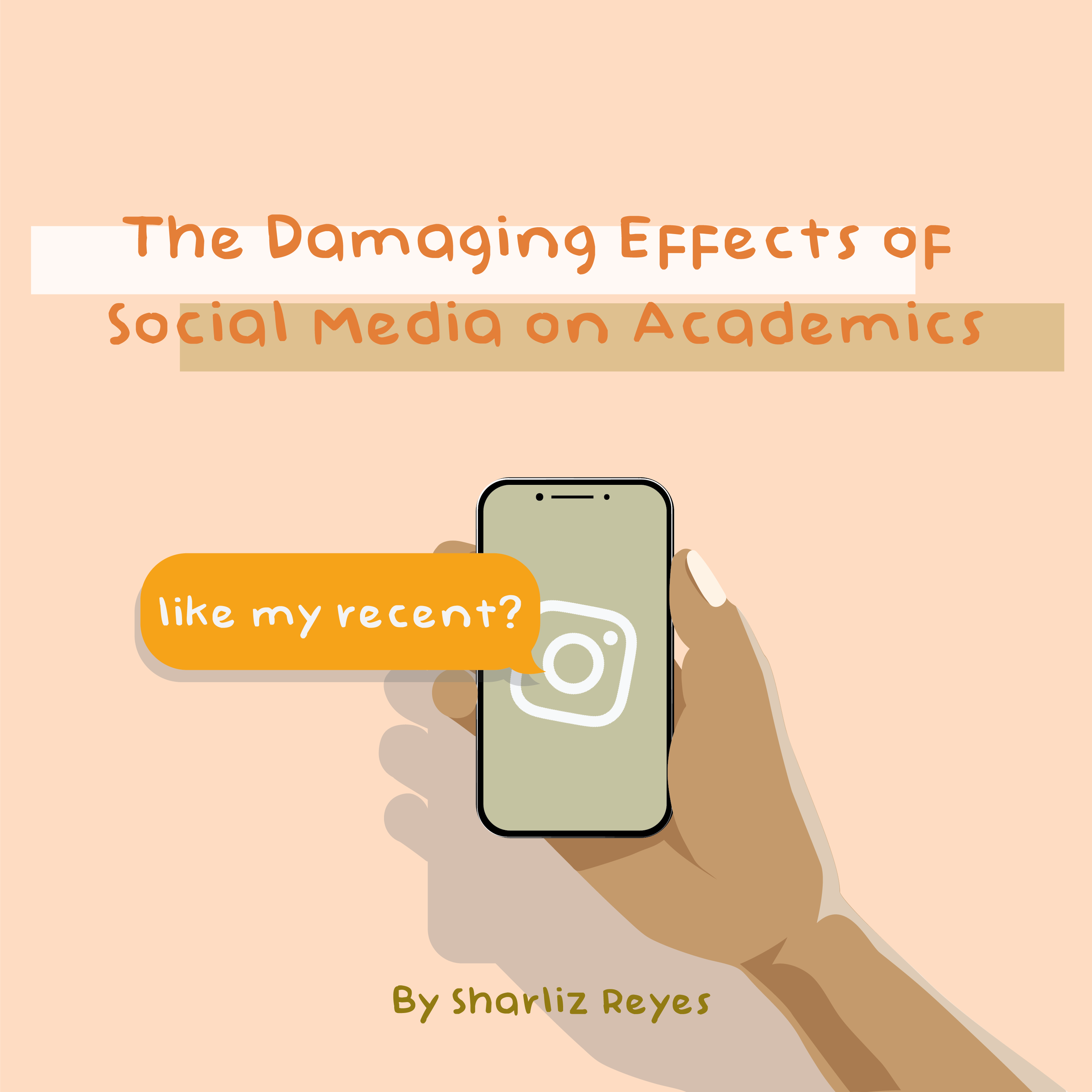 The Damaging Effects of Social Media on Academics

like my recent?

By Sharliz Reyes