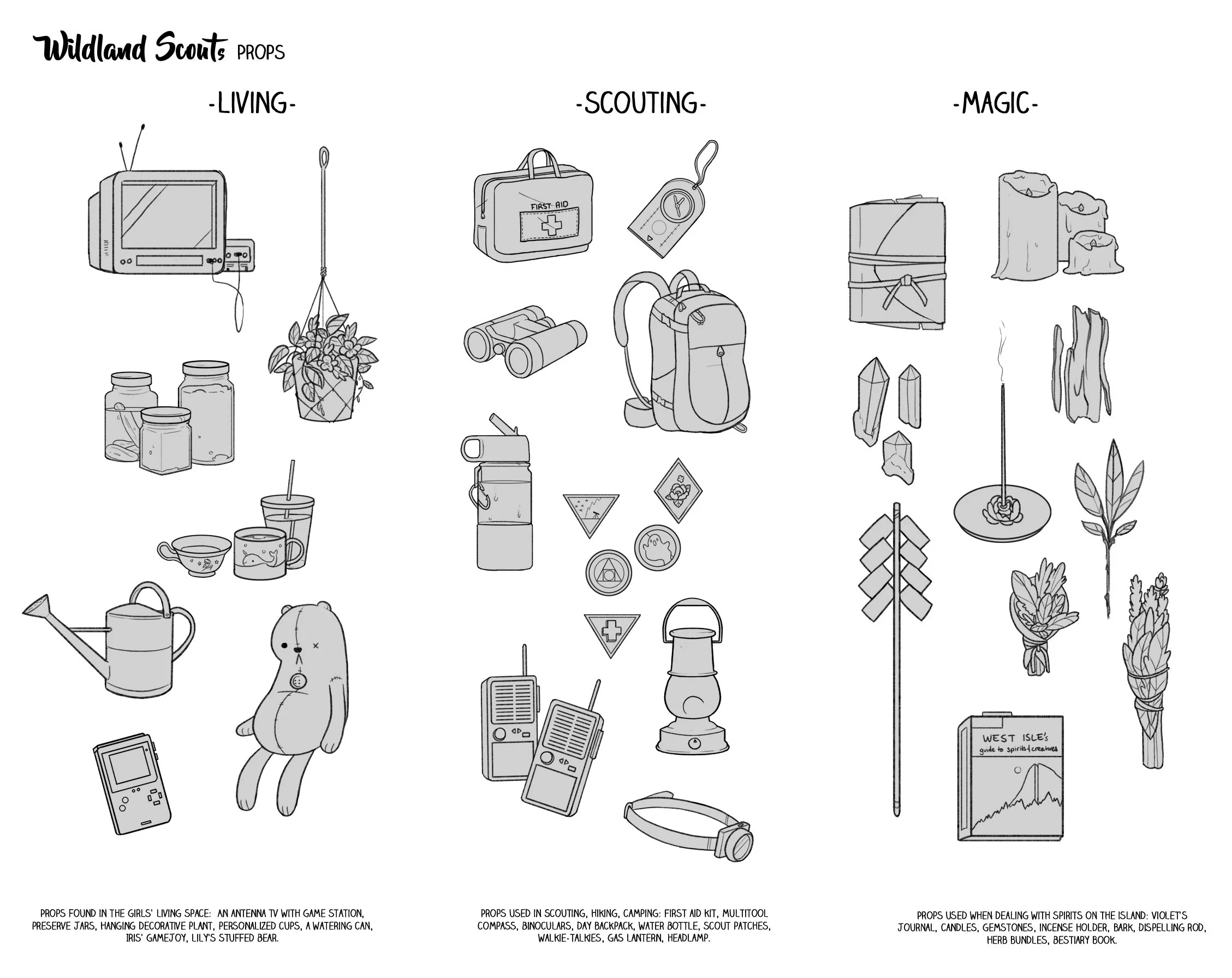 Wildland Scouts PROPS

-LIVING-

PROPS FOUND IN THE GIRLS' LIVING SPACE: AN ANTENNA TV WITH GAME STATION, PRESERVE JARS, HANGING DECORATIVE PLANT, PERSONALIZED CUPS, A WATERING CAN, IRIS' GAMEJOY, LILY'S STUFFED BEAR.

-SCOUTING-

FIRST AID

PROPS USED IN SCOUTING, HIKING, CAMPING: FIRST AID KIT, MULTITOOL COMPASS, BINOCULARS, DAY BACKPACK, WATER BOTTLE, SCOUT PATCHES, WALKIE-TALKIES, GAS LANTERN, HEADLAMP.

-MAGIC-

WEST ISLE's guide to spirits & creatures

PROPS USED WHEN DEALING WITH SPIRITS ON THE ISLAND: VIOLET'S JOURNAL, CANDLES, GEMSTONES, INCENSE HOLDER, BARK, DISPELLING ROD, HERB BUNDLES, BESTIARY BOOK.