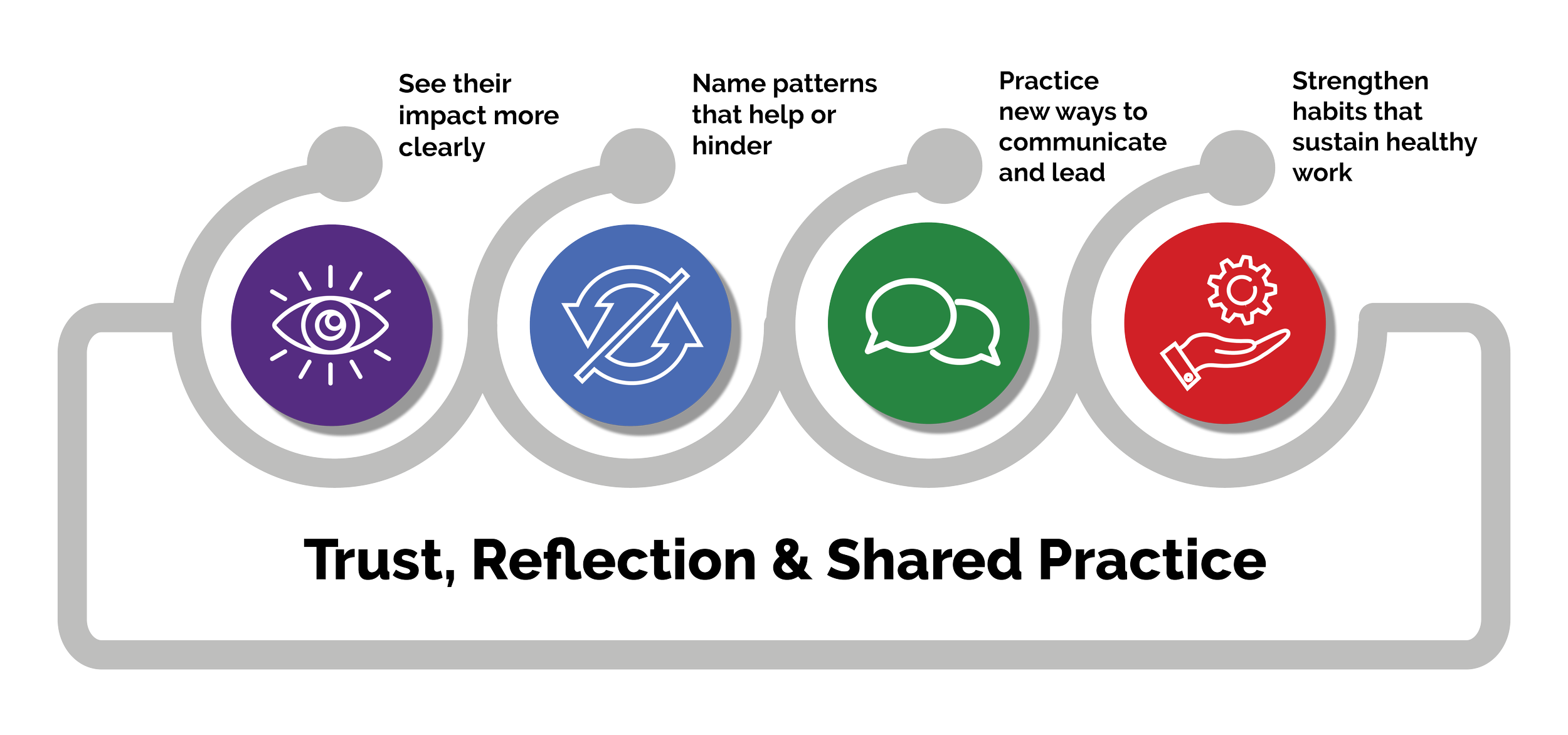 See their impact more clearly

Name patterns that help or hinder

Practice new ways to communicate and lead

Strengthen habits that sustain healthy work

Trust, Reflection & Shared Practice