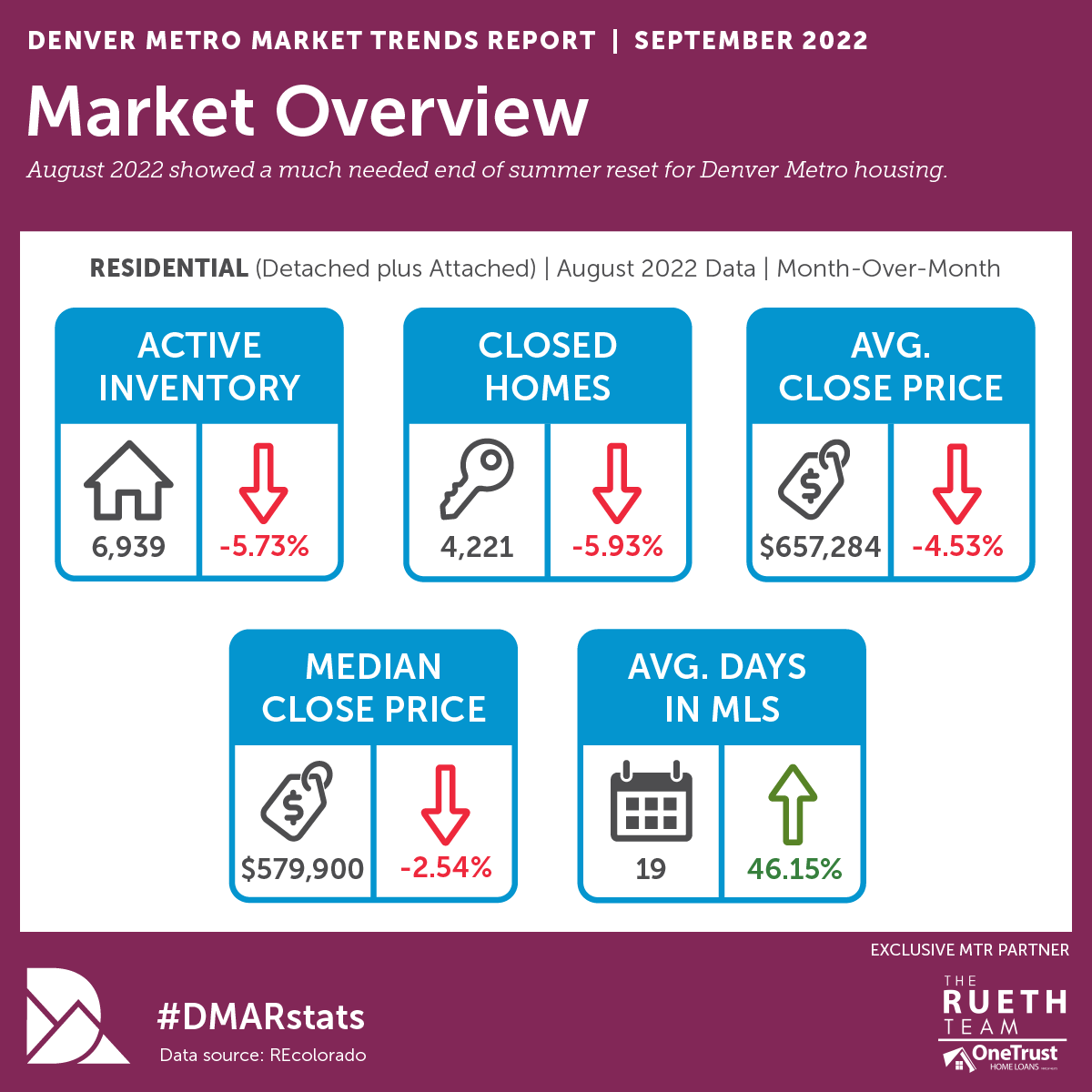 DENVER METRO MARKET TRENDS REPORT | SEPTEMBER 2022

Market Overview

August 2022 showed a much needed end of summer reset for Denver Metro housing.

RESIDENTIAL (Detached plus Attached) | August 2022 Data | Month-Over-Month

ACTIVE INVENTORY
6,939
-5.73%

CLOSED HOMES
4,221
-5.93%

AVG. CLOSE PRICE
$657,284
-4.53%

MEDIAN CLOSE PRICE
$579,900
-2.54%

AVG. DAYS IN MLS
19
46.15%

EXCLUSIVE MTR PARTNER

#DMARstats

Data source: REcolorado

THE RUETH TEAM

OneTrust HOME LOANS