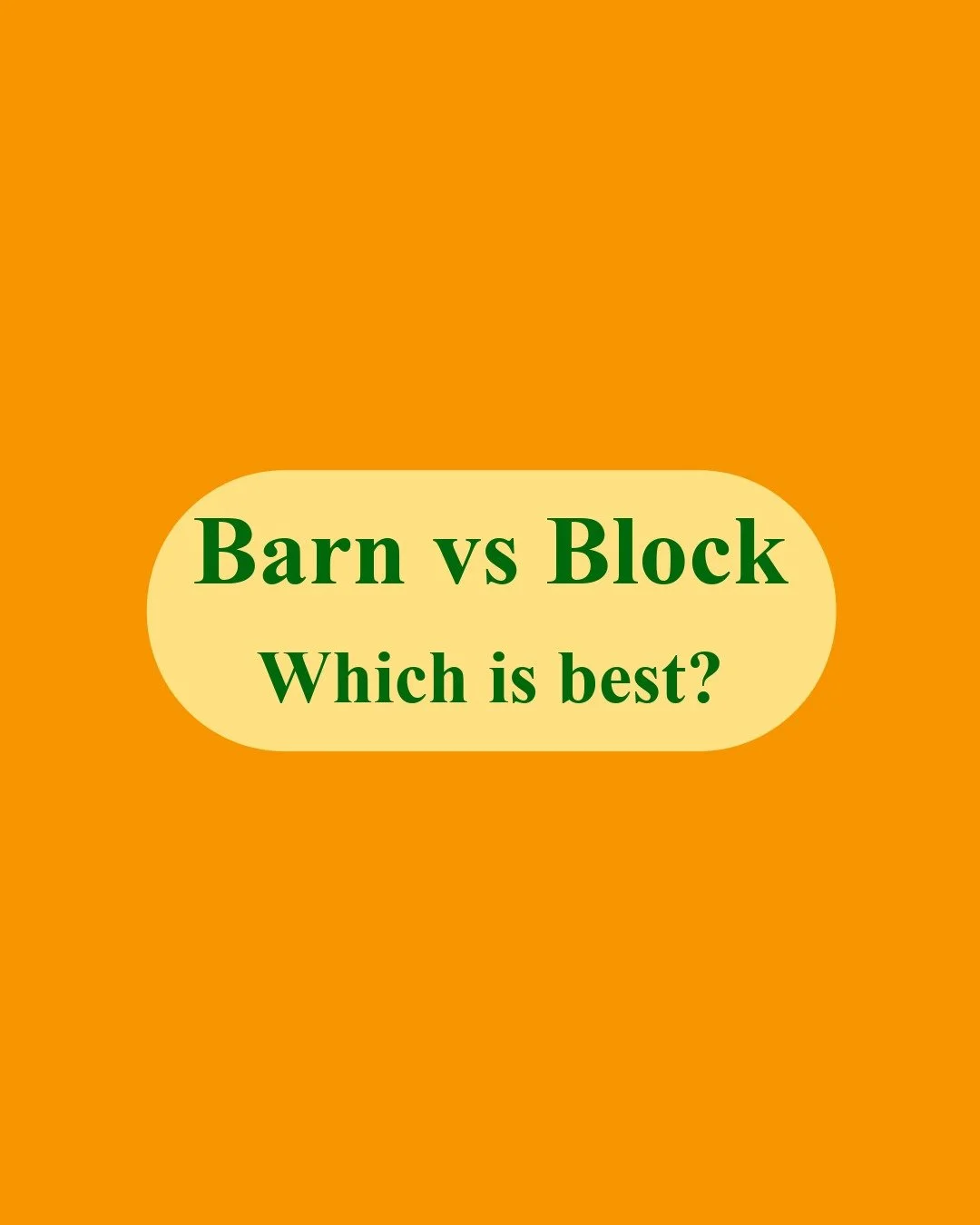 Barn vs Block
Which is best?