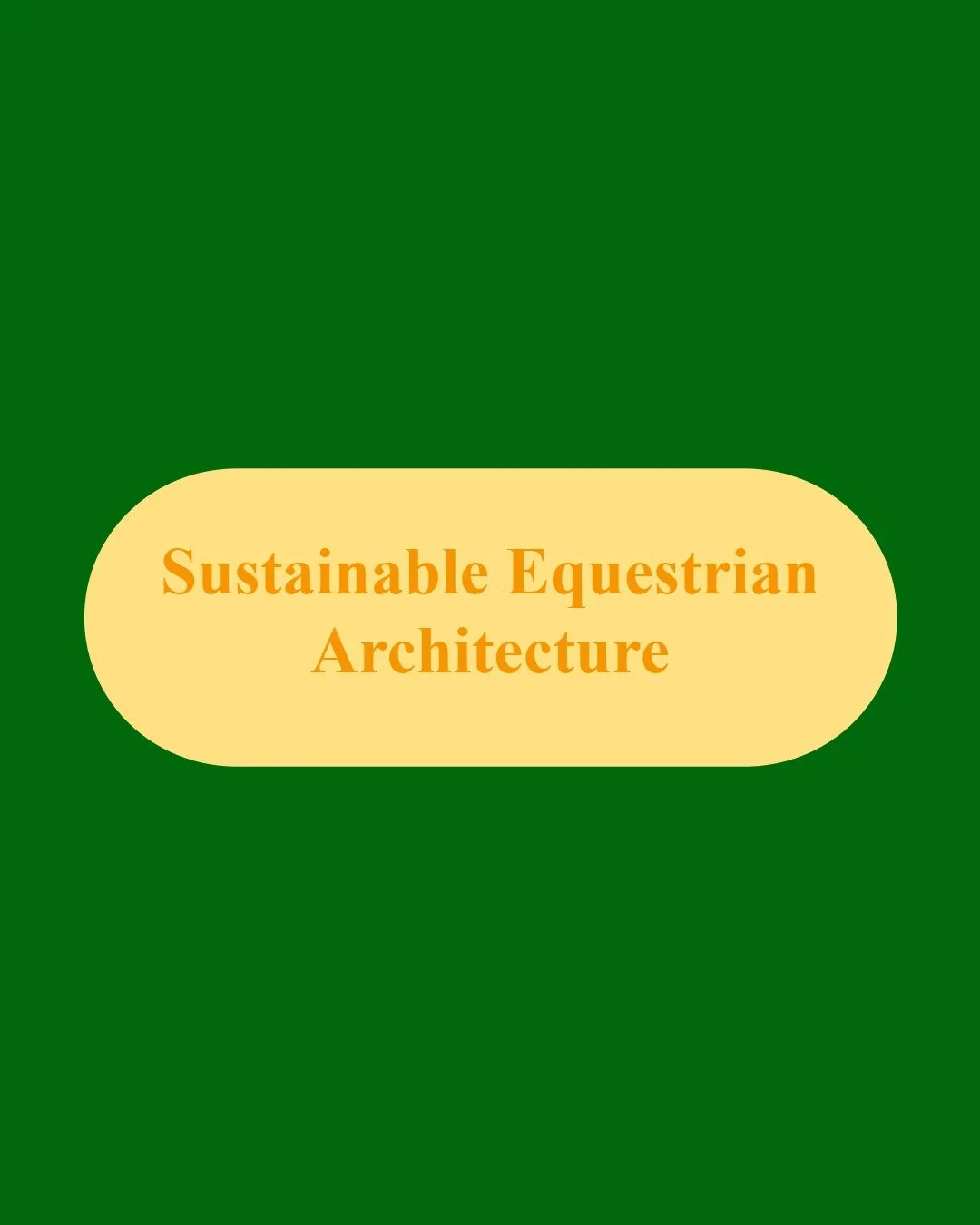 Sustainable Equestrian Architecture