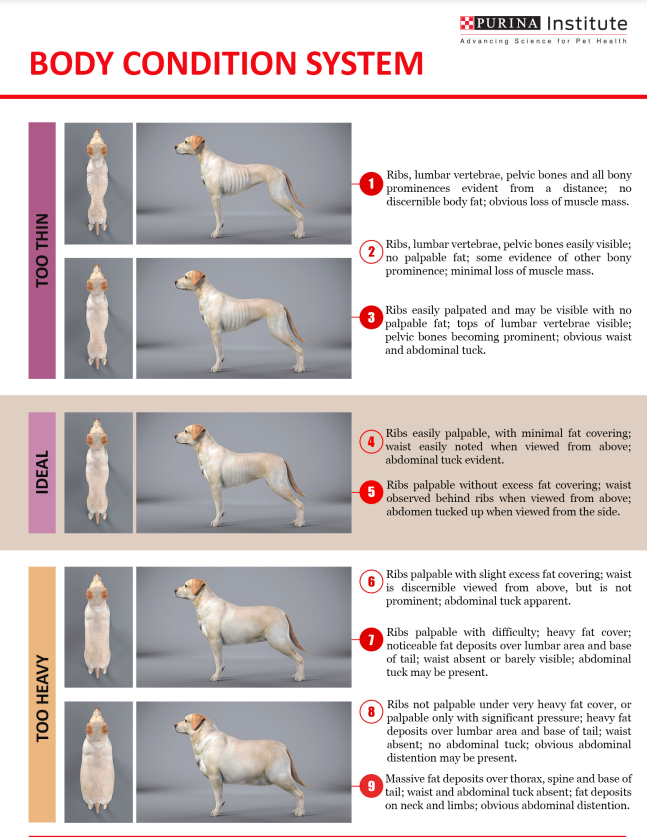 PURINA Institute
Advancing Science for Pet Health

BODY CONDITION SYSTEM

TOO THIN

1 Ribs, lumbar vertebrae, pelvic bones and all bony prominences evident from a distance; no discernible body fat; obvious loss of muscle mass.

2 Ribs, lumbar vertebrae, pelvic bones easily visible; no palpable fat; some evidence of other bony prominence; minimal loss of muscle mass.

3 Ribs easily palpated and may be visible with no palpable fat; tops of lumbar vertebrae visible; pelvic bones becoming prominent; obvious waist and abdominal tuck.

IDEAL

4 Ribs easily palpable, with minimal fat covering; waist easily noted when viewed from above; abdominal tuck evident.

5 Ribs palpable without excess fat covering; waist observed behind ribs when viewed from above; abdomen tucked up when viewed from the side.

TOO HEAVY

6 Ribs palpable with slight excess fat covering; waist is discernible viewed from above, but is not prominent; abdominal tuck apparent.

7 Ribs palpable with difficulty; heavy fat cover; noticeable fat deposits over lumbar area and base of tail; waist absent or barely visible; abdominal tuck may be present.

8 Ribs not palpable under very heavy fat cover, or palpable only with significant pressure; heavy fat deposits over lumbar area and base of tail; waist absent; no abdominal tuck; obvious abdominal distention may be present.

9 Massive fat deposits over thorax, spine and base of tail; waist and abdominal tuck absent; fat deposits on neck and limbs; obvious abdominal distention.