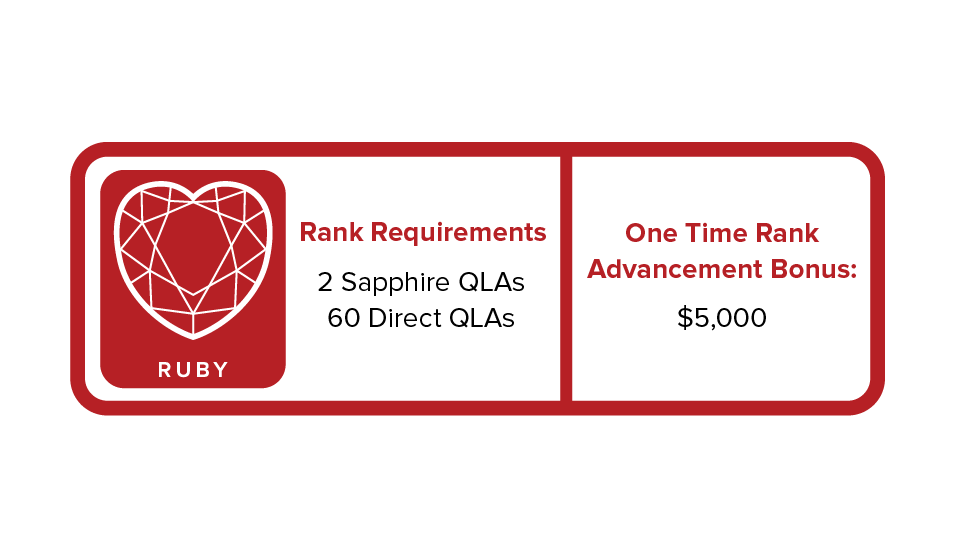 RUBY

Rank Requirements

2 Sapphire QLAs
60 Direct QLAs

One Time Rank Advancement Bonus:

$5,000