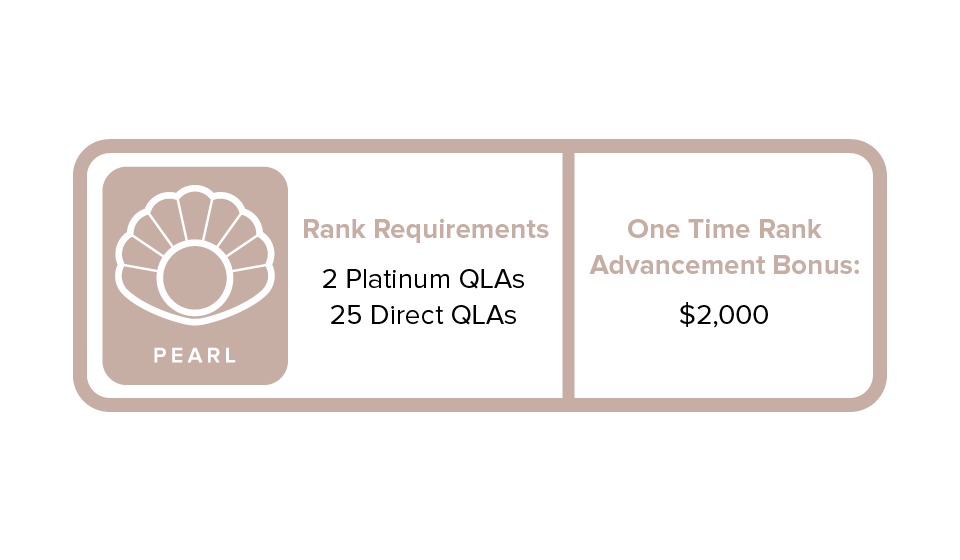 PEARL

Rank Requirements

2 Platinum QLAs
25 Direct QLAs

One Time Rank Advancement Bonus:

$2,000