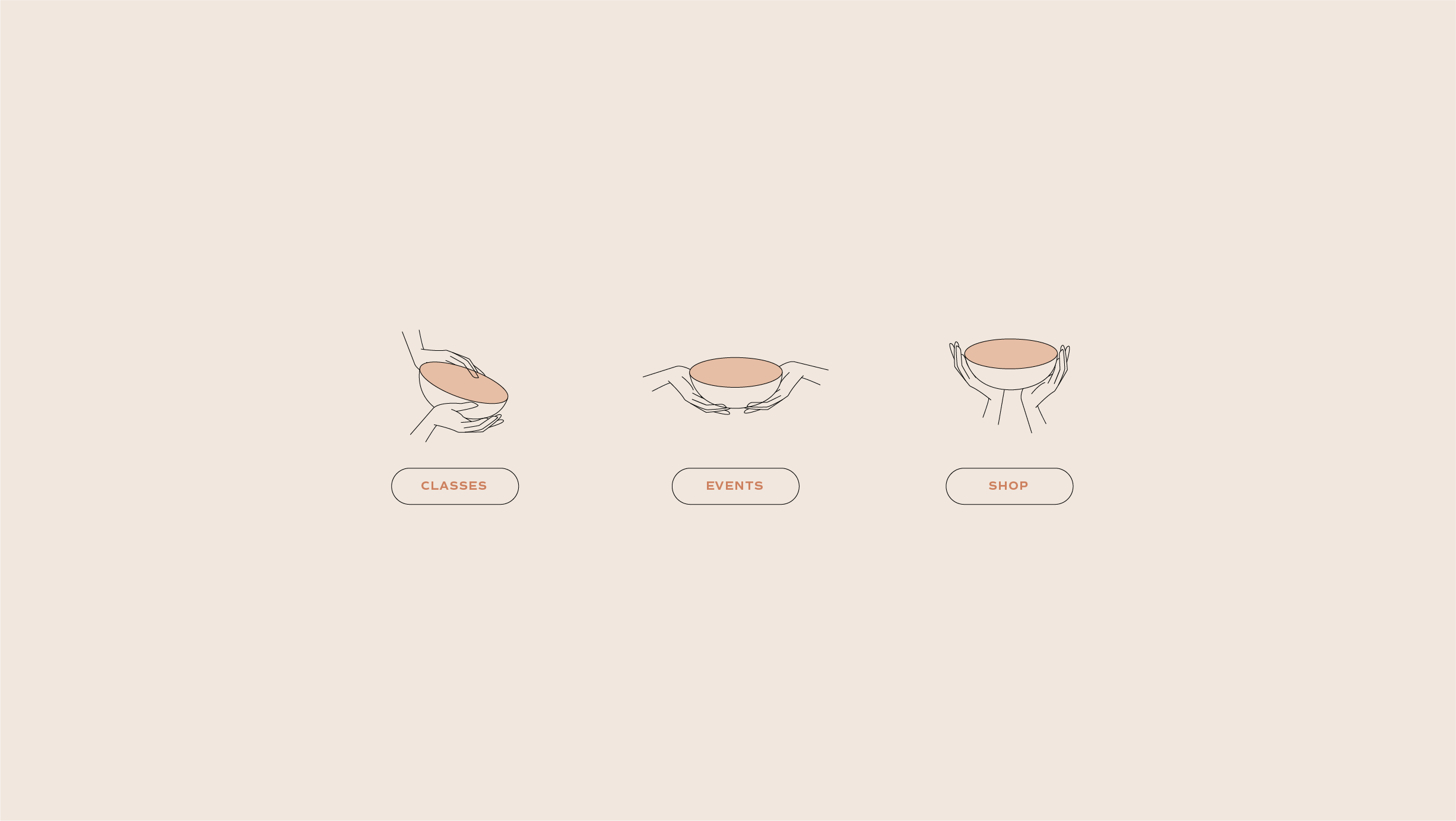 CLASSES

EVENTS

SHOP