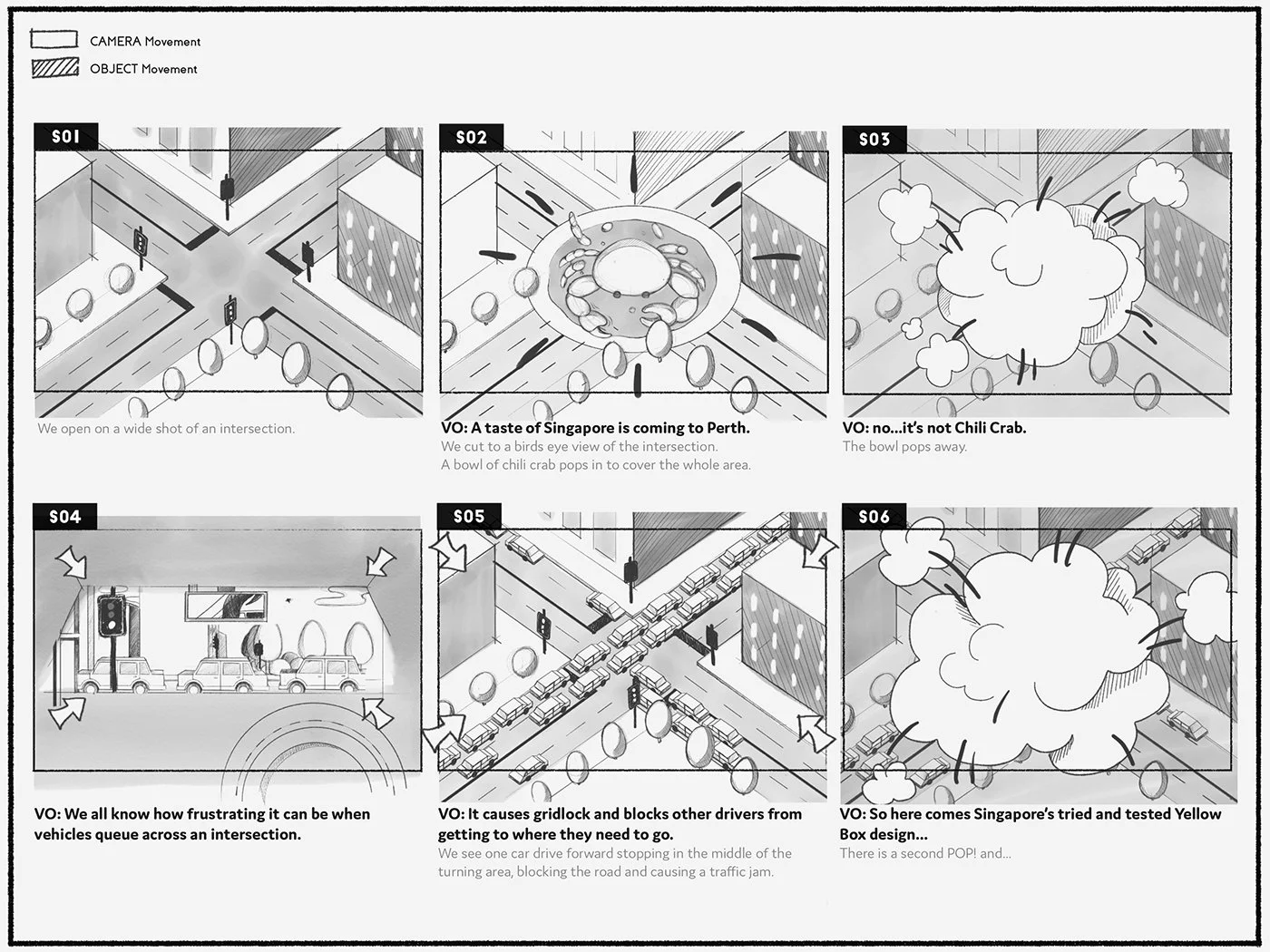 CAMERA Movement
OBJECT Movement

S01

We open on a wide shot of an intersection.

S02

VO: A taste of Singapore is coming to Perth.
We cut to a birds eye view of the intersection.
A bowl of chili crab pops in to cover the whole area.

S03

VO: no...it's not Chili Crab.
The bowl pops away.

S04

VO: We all know how frustrating it can be when vehicles queue across an intersection.

S05

VO: It causes gridlock and blocks other drivers from getting to where they need to go.
We see one car drive forward stopping in the middle of the turning area, blocking the road and causing a traffic jam.

S06

VO: So here comes Singapore's tried and tested Yellow Box design...
There is a second POP! and...