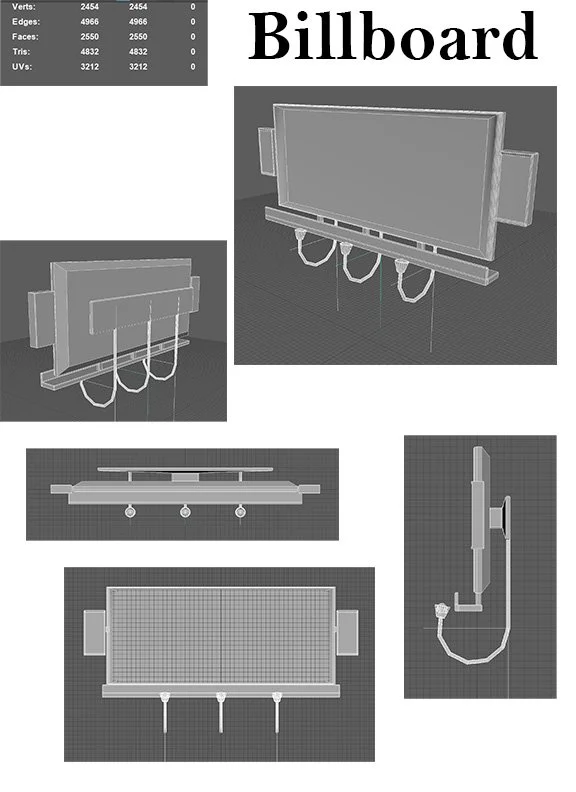 | Verts: | 2454 | 2454 | 0 |
|---|---|---|---|
| Edges: | 4966 | 4966 | 0 |
| Faces: | 2550 | 2550 | 0 |
| Tris: | 4832 | 4832 | 0 |
| UVs: | 3212 | 3212 | 0 |

Billboard