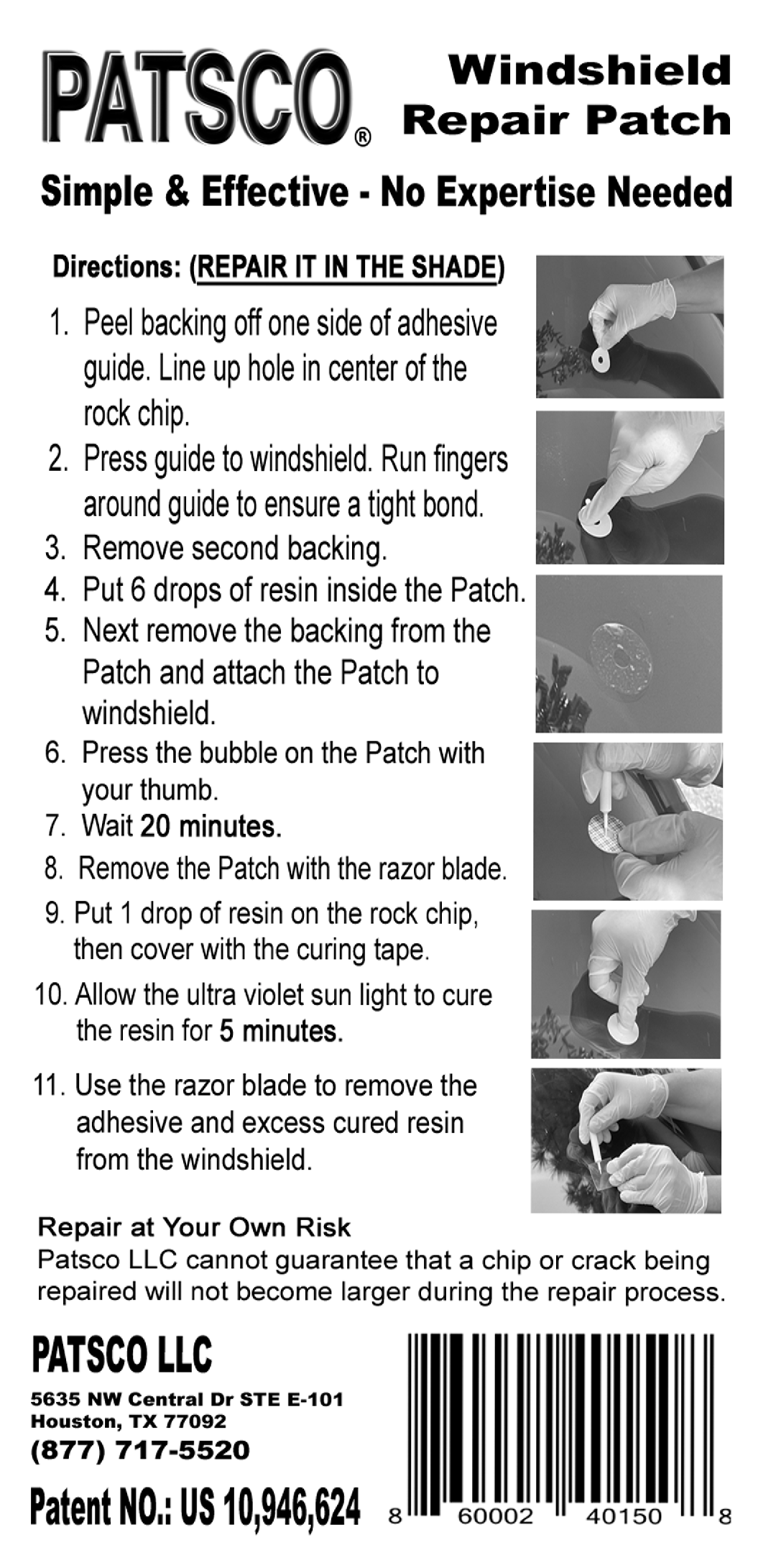 PATSCO®

Windshield Repair Patch

Simple & Effective - No Expertise Needed

Directions: (REPAIR IT IN THE SHADE)

1. Peel backing off one side of adhesive guide. Line up hole in center of the rock chip.
2. Press guide to windshield. Run fingers around guide to ensure a tight bond.
3. Remove second backing.
4. Put 6 drops of resin inside the Patch.
5. Next remove the backing from the Patch and attach the Patch to windshield.
6. Press the bubble on the Patch with your thumb.
7. Wait 20 minutes.
8. Remove the Patch with the razor blade.
9. Put 1 drop of resin on the rock chip, then cover with the curing tape.
10. Allow the ultra violet sun light to cure the resin for 5 minutes.
11. Use the razor blade to remove the adhesive and excess cured resin from the windshield.

Repair at Your Own Risk
Patsco LLC cannot guarantee that a chip or crack being repaired will not become larger during the repair process.

PATSCO LLC
5635 NW Central Dr STE E-101
Houston, TX 77092
(877) 717-5520

Patent NO.: US 10,946,624

8 60002 40150 8