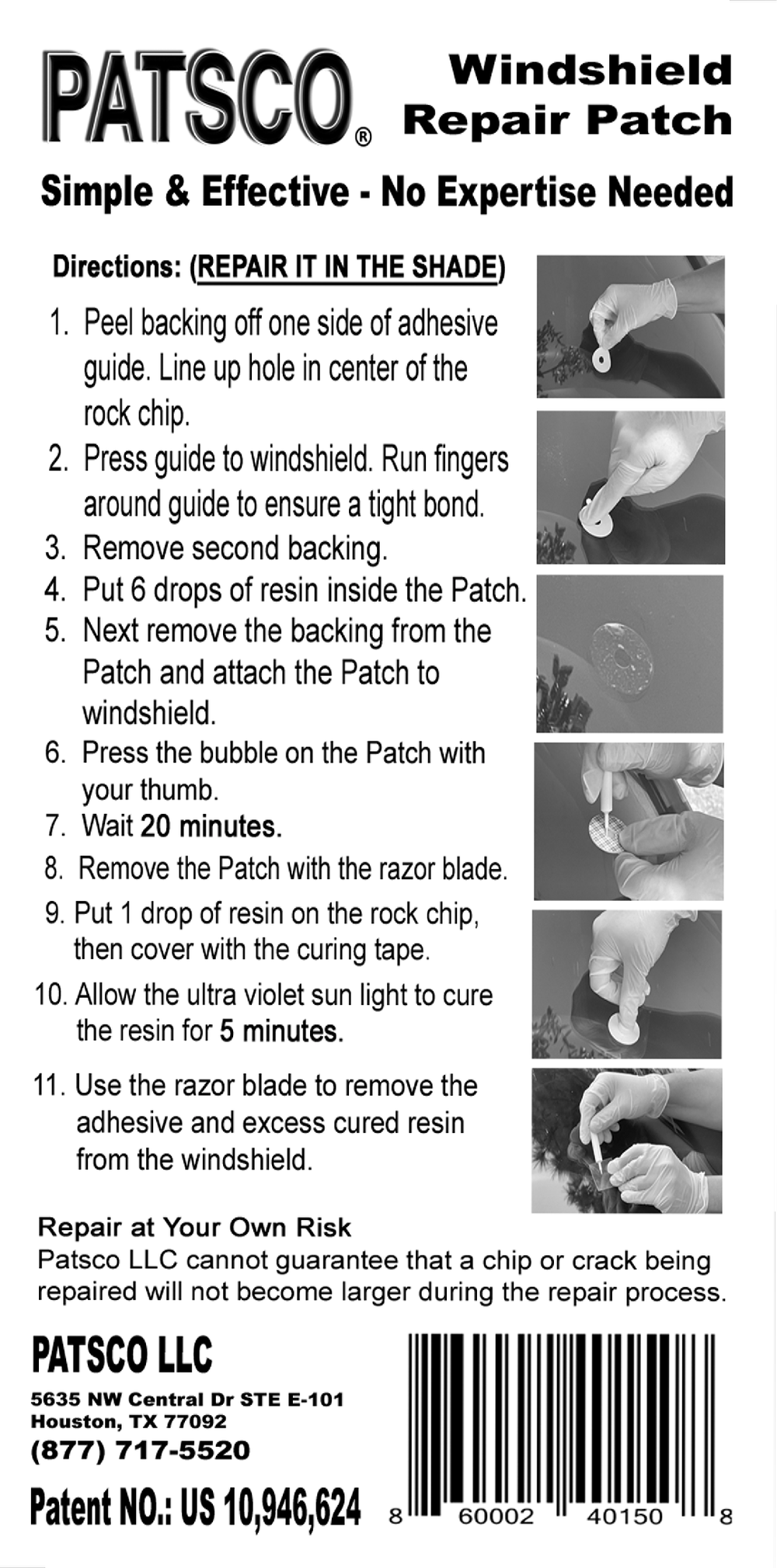 PATSCO®

Windshield Repair Patch

Simple & Effective - No Expertise Needed

Directions: (REPAIR IT IN THE SHADE)

1. Peel backing off one side of adhesive guide. Line up hole in center of the rock chip.
2. Press guide to windshield. Run fingers around guide to ensure a tight bond.
3. Remove second backing.
4. Put 6 drops of resin inside the Patch.
5. Next remove the backing from the Patch and attach the Patch to windshield.
6. Press the bubble on the Patch with your thumb.
7. Wait 20 minutes.
8. Remove the Patch with the razor blade.
9. Put 1 drop of resin on the rock chip, then cover with the curing tape.
10. Allow the ultra violet sun light to cure the resin for 5 minutes.
11. Use the razor blade to remove the adhesive and excess cured resin from the windshield.

Repair at Your Own Risk
Patsco LLC cannot guarantee that a chip or crack being repaired will not become larger during the repair process.

PATSCO LLC
5635 NW Central Dr STE E-101
Houston, TX 77092
(877) 717-5520

Patent NO.: US 10,946,624

8 60002 40150 8