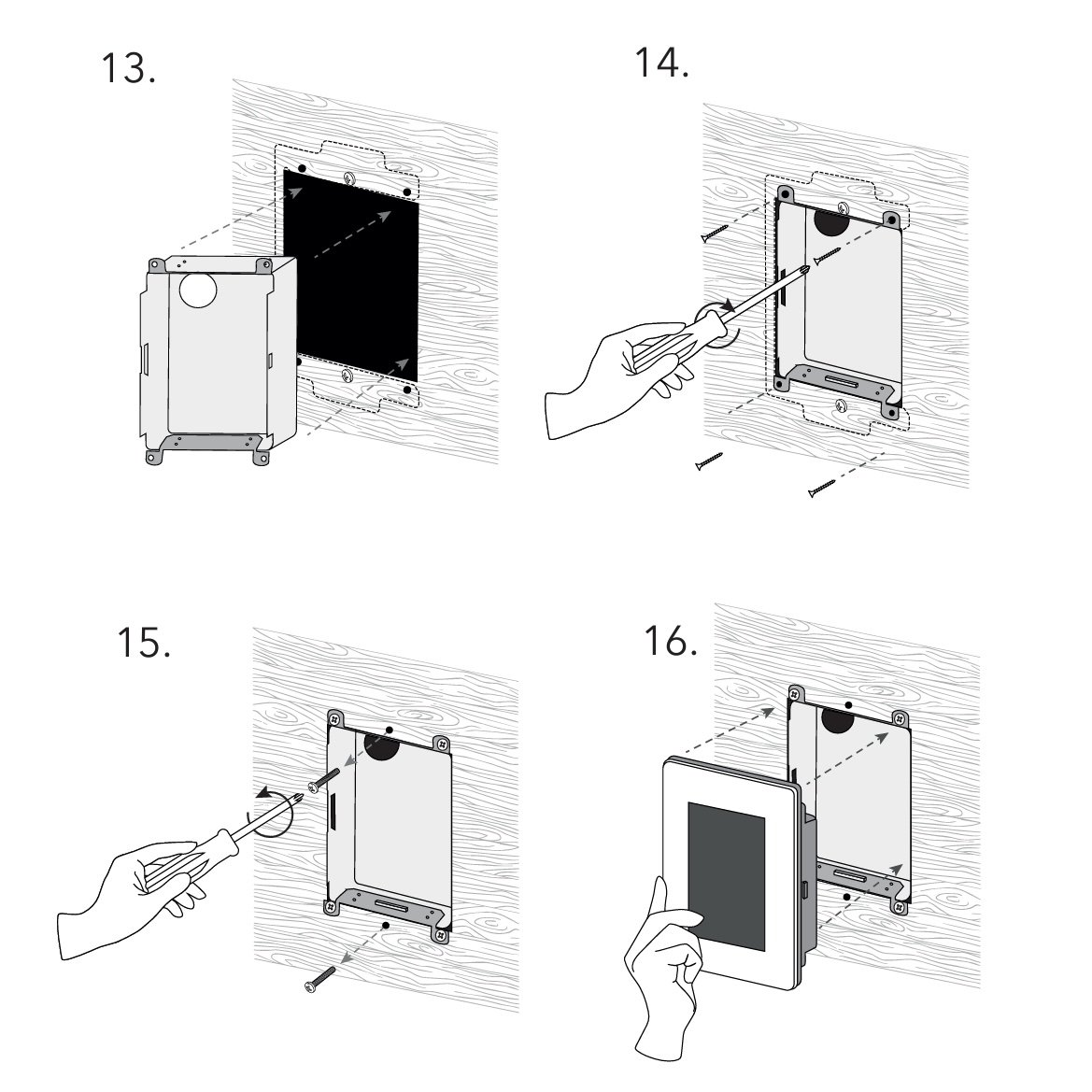 13.

14.

15.

16.