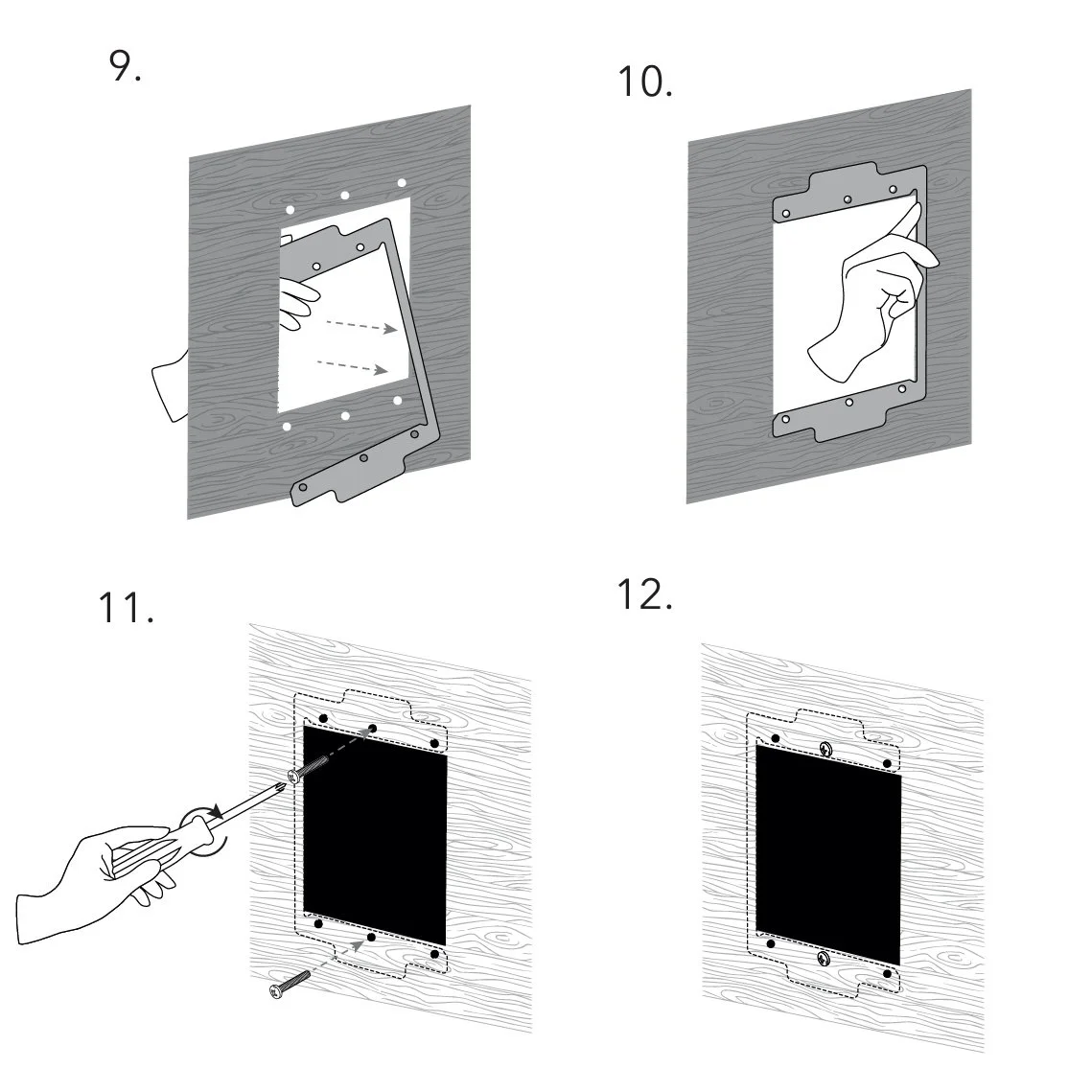 9.

10.

11.

12.