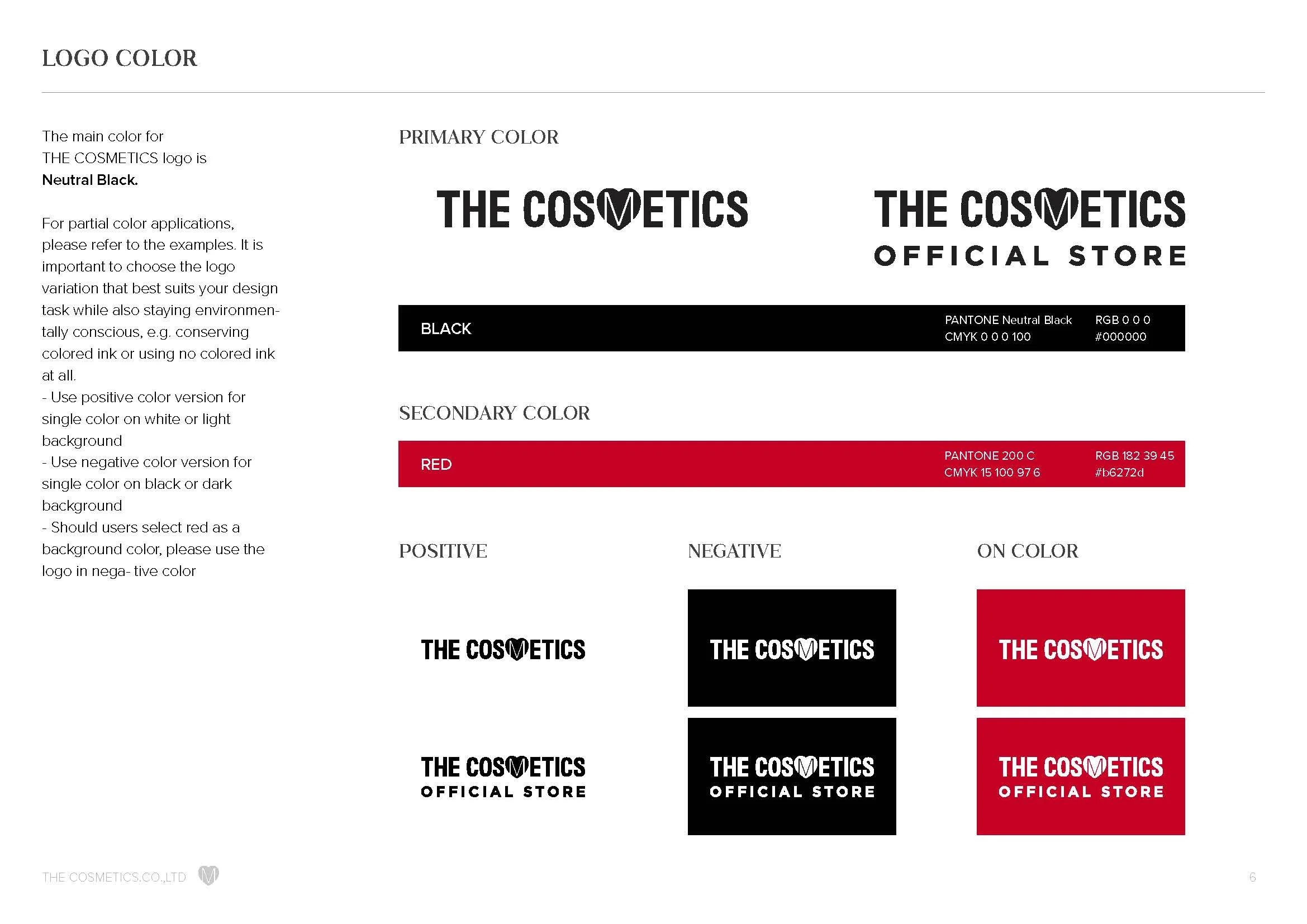 LOGO COLOR

The main color for THE COSMETICS logo is Neutral Black.

For partial color applications, please refer to the examples. It is important to choose the logo variation that best suits your design task while also staying environmentally conscious, e.g. conserving colored ink or using no colored ink at all.

- Use positive color version for single color on white or light background
- Use negative color version for single color on black or dark background
- Should users select red as a background color, please use the logo in nega- tive color

PRIMARY COLOR

THE COSMETICS

THE COSMETICS
OFFICIAL STORE

BLACK
PANTONE Neutral Black
CMYK 0 0 0 100
RGB 0 0 0
#000000

SECONDARY COLOR

RED
PANTONE 200 C
CMYK 15 100 97 6
RGB 182 39 45
#b6272d

POSITIVE

THE COSMETICS

THE COSMETICS
OFFICIAL STORE

NEGATIVE

THE COSMETICS

THE COSMETICS
OFFICIAL STORE

ON COLOR

THE COSMETICS

THE COSMETICS
OFFICIAL STORE

THE COSMETICS.CO.,LTD

6