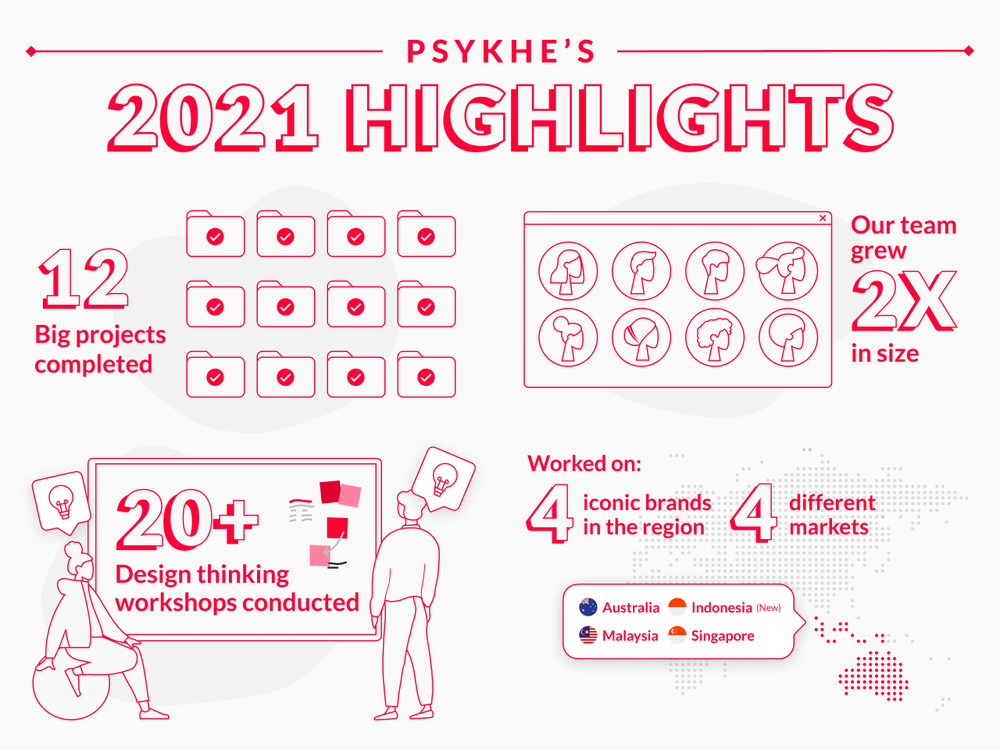 PSYKHE'S
2021 HIGHLIGHTS

12
Big projects completed

Our team grew
2X
in size

20+
Design thinking workshops conducted

Worked on:
4 iconic brands in the region
4 different markets

Australia
Indonesia (New)
Malaysia
Singapore