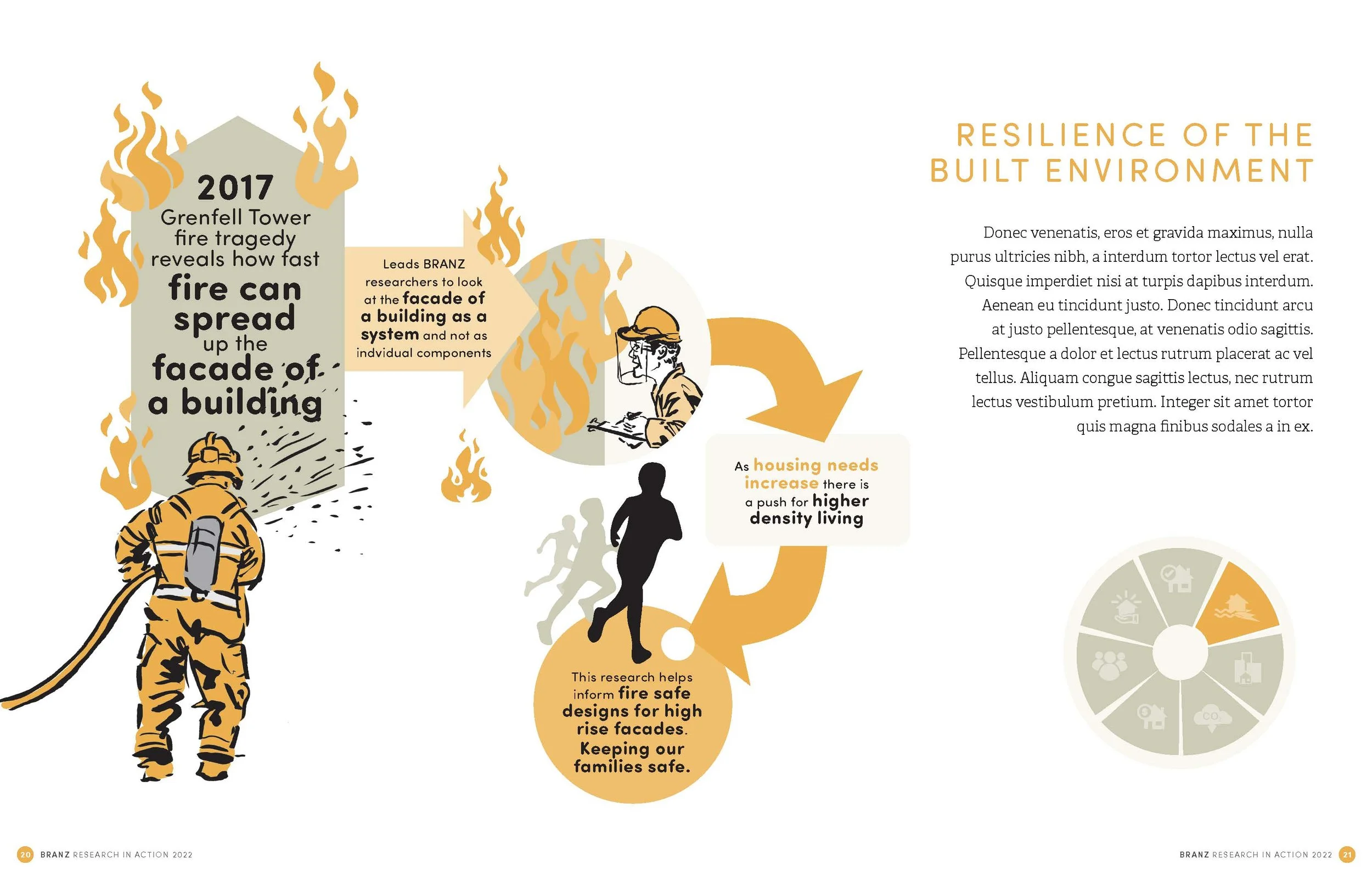 2017
Grenfell Tower fire tragedy reveals how fast fire can spread up the facade of a building

Leads BRANZ researchers to look at the facade of a building as a system and not as indvidual components

As housing needs increase there is a push for higher density living

This research helps inform fire safe designs for high rise facades. Keeping our families safe.

RESILIENCE OF THE BUILT ENVIRONMENT

Donec venenatis, eros et gravida maximus, nulla purus ultricies nibh, a interdum tortor lectus vel erat. Quisque imperdiet nisi at turpis dapibus interdum. Aenean eu tincidunt justo. Donec tincidunt arcu at justo pellentesque, at venenatis odio sagittis. Pellentesque a dolor et lectus rutrum placerat ac vel tellus. Aliquam congue sagittis lectus, nec rutrum lectus vestibulum pretium. Integer sit amet tortor quis magna finibus sodales a in ex.

$CO_2$

20 BRANZ RESEARCH IN ACTION 2022

BRANZ RESEARCH IN ACTION 2022 21