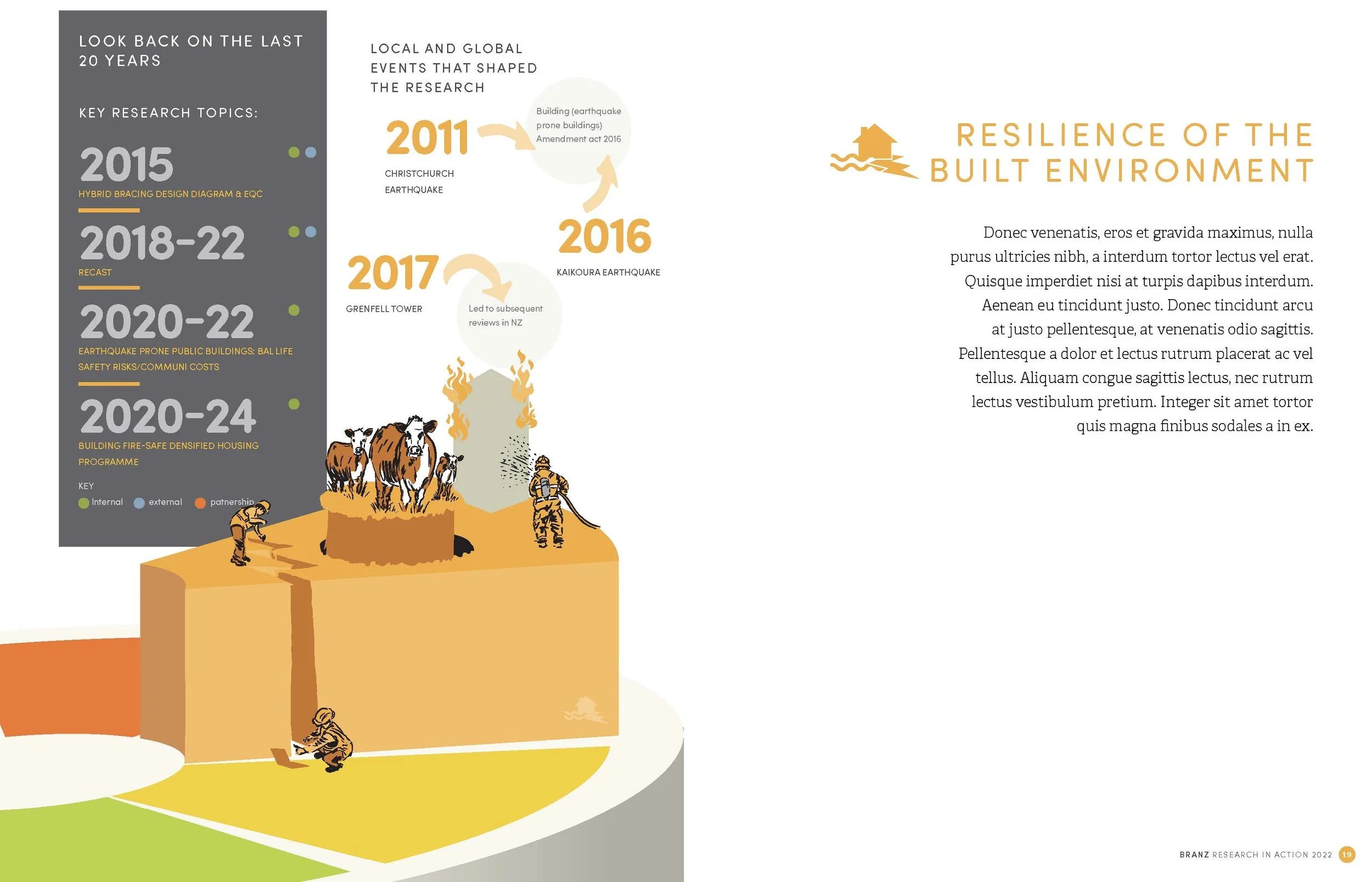 LOOK BACK ON THE LAST 20 YEARS

KEY RESEARCH TOPICS:

2015
HYBRID BRACING DESIGN DIAGRAM & EQC

2018-22
RECAST

2020-22
EARTHQUAKE PRONE PUBLIC BUILDINGS: BAL LIFE SAFETY RISKS/COMMUNI COSTS

2020-24
BUILDING FIRE-SAFE DENSIFIED HOUSING PROGRAMME

KEY
Internal external patnership

LOCAL AND GLOBAL EVENTS THAT SHAPED THE RESEARCH

2011
CHRISTCHURCH EARTHQUAKE

Building (earthquake prone buildings) Amendment act 2016

2016
KAIKOURA EARTHQUAKE

2017
GRENFELL TOWER

Led to subsequent reviews in NZ

RESILIENCE OF THE BUILT ENVIRONMENT

Donec venenatis, eros et gravida maximus, nulla purus ultricies nibh, a interdum tortor lectus vel erat. Quisque imperdiet nisi at turpis dapibus interdum. Aenean eu tincidunt justo. Donec tincidunt arcu at justo pellentesque, at venenatis odio sagittis. Pellentesque a dolor et lectus rutrum placerat ac vel tellus. Aliquam congue sagittis lectus, nec rutrum lectus vestibulum pretium. Integer sit amet tortor quis magna finibus sodales a in ex.

BRANZ RESEARCH IN ACTION 2022 19