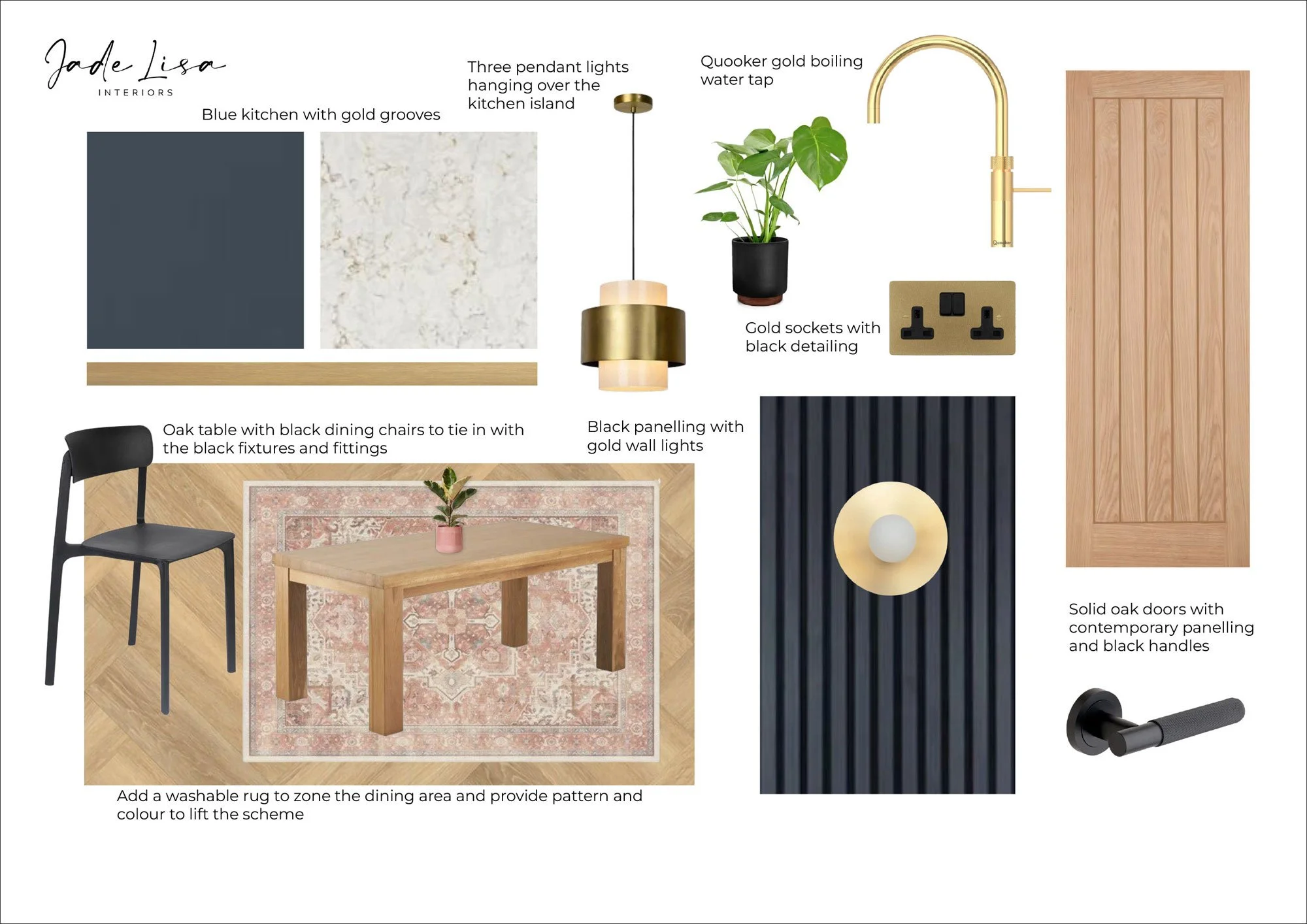 Jade Lisa
INTERIORS

Blue kitchen with gold grooves

Three pendant lights hanging over the kitchen island

Quooker gold boiling water tap

Quooker

Gold sockets with black detailing

Oak table with black dining chairs to tie in with the black fixtures and fittings

Black panelling with gold wall lights

Solid oak doors with contemporary panelling and black handles

Add a washable rug to zone the dining area and provide pattern and colour to lift the scheme