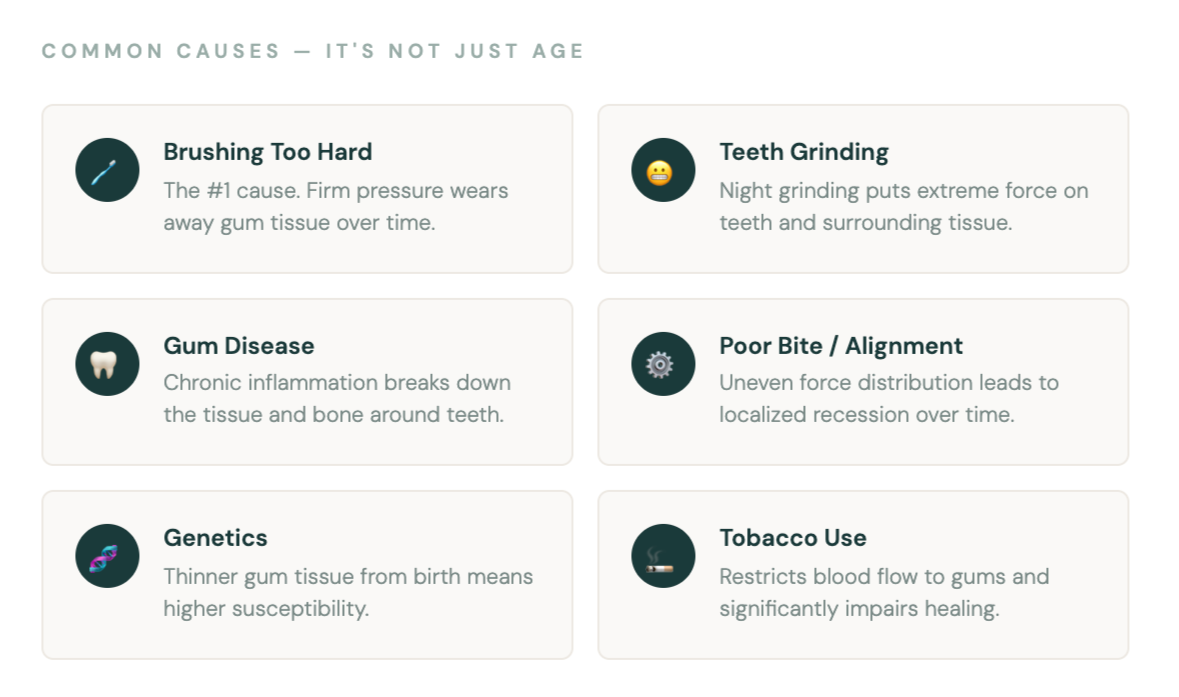 COMMON CAUSES — IT'S NOT JUST AGE

Brushing Too Hard
The #1 cause. Firm pressure wears away gum tissue over time.

Teeth Grinding
Night grinding puts extreme force on teeth and surrounding tissue.

Gum Disease
Chronic inflammation breaks down the tissue and bone around teeth.

Poor Bite / Alignment
Uneven force distribution leads to localized recession over time.

Genetics
Thinner gum tissue from birth means higher susceptibility.

Tobacco Use
Restricts blood flow to gums and significantly impairs healing.