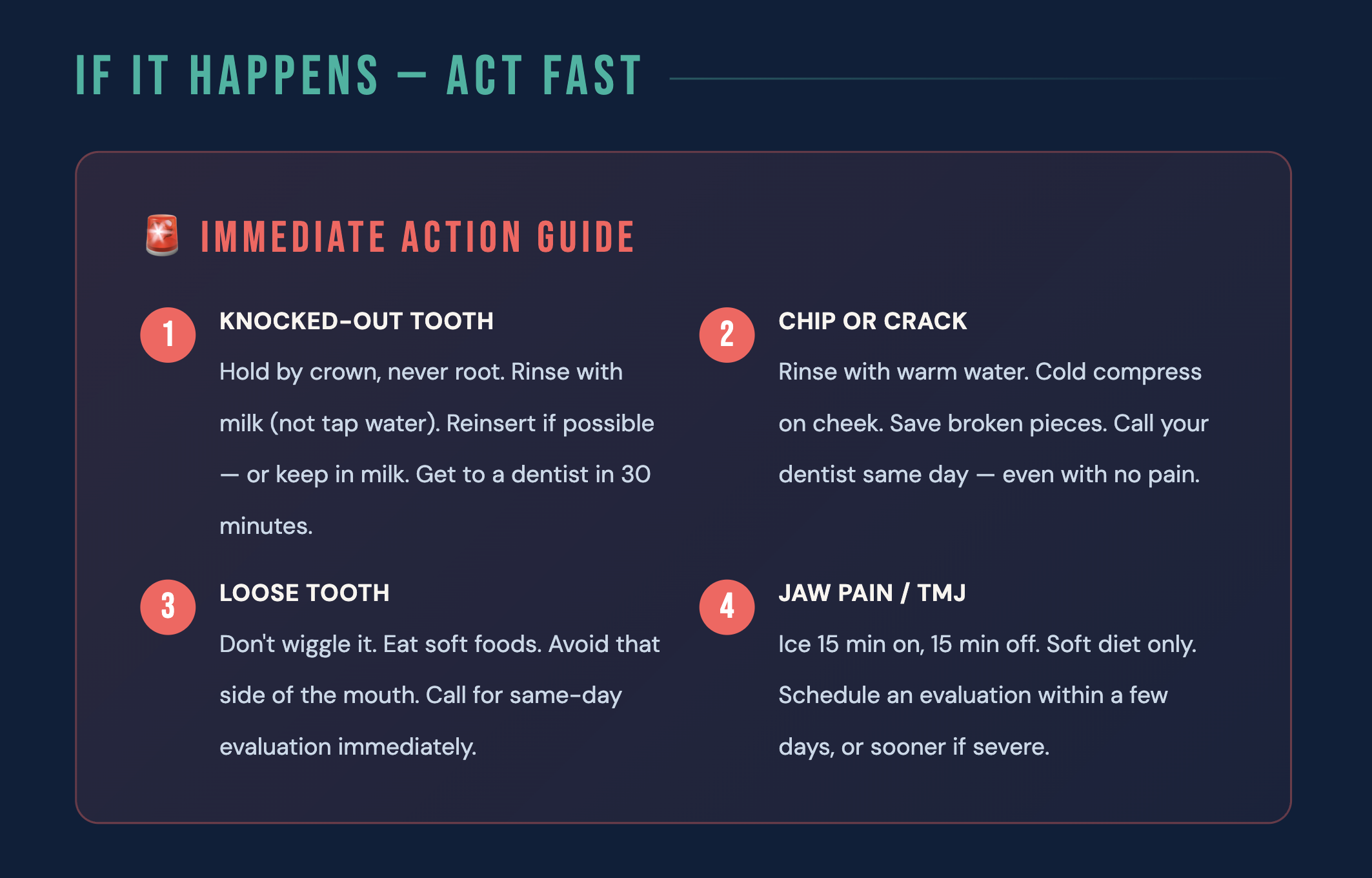 IF IT HAPPENS — ACT FAST

🚨 IMMEDIATE ACTION GUIDE

1
KNOCKED-OUT TOOTH
Hold by crown, never root. Rinse with milk (not tap water). Reinsert if possible — or keep in milk. Get to a dentist in 30 minutes.

2
CHIP OR CRACK
Rinse with warm water. Cold compress on cheek. Save broken pieces. Call your dentist same day — even with no pain.

3
LOOSE TOOTH
Don't wiggle it. Eat soft foods. Avoid that side of the mouth. Call for same-day evaluation immediately.

4
JAW PAIN / TMJ
Ice 15 min on, 15 min off. Soft diet only. Schedule an evaluation within a few days, or sooner if severe.