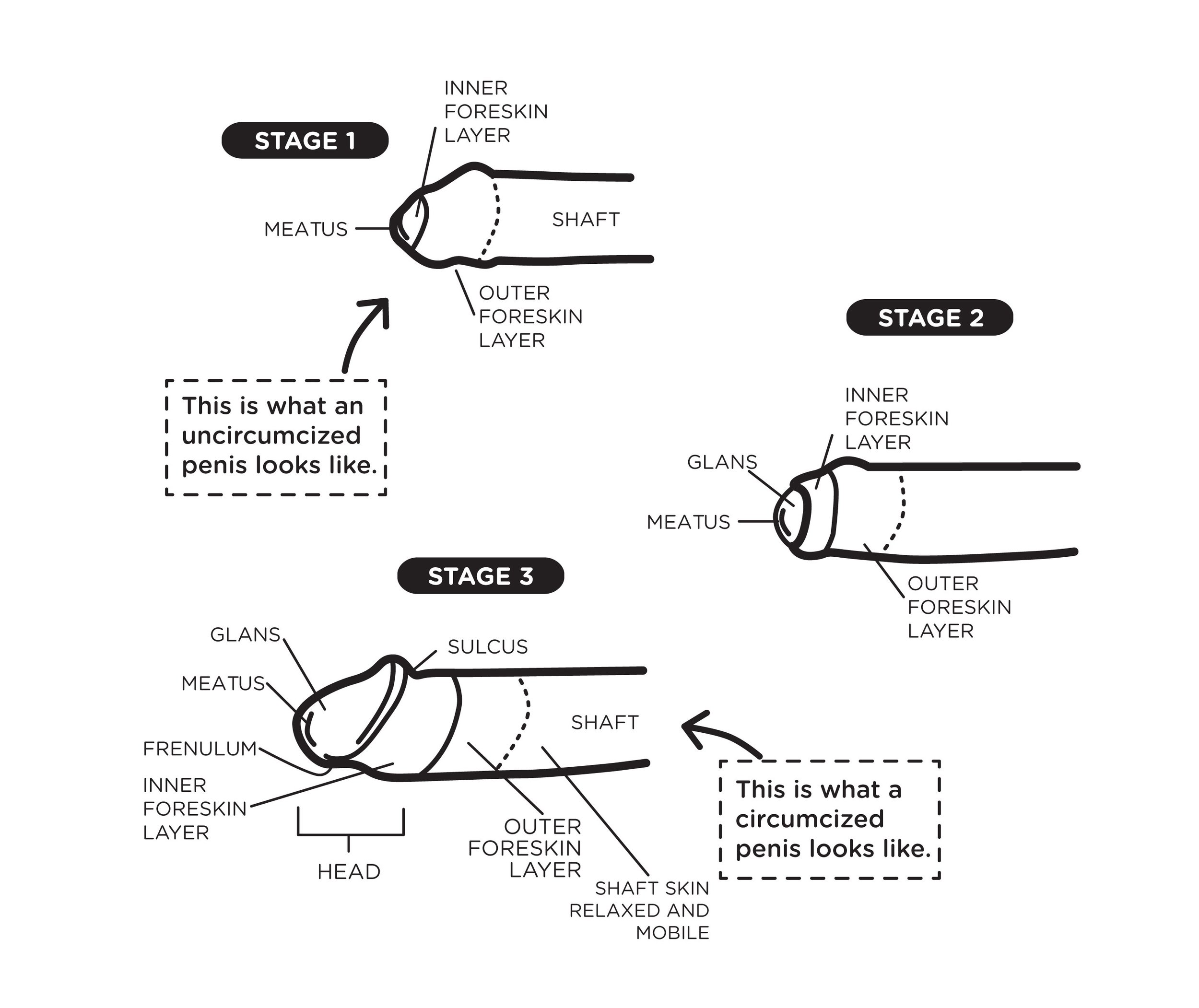 STAGE 1

INNER FORESKIN LAYER

MEATUS

SHAFT

OUTER FORESKIN LAYER

This is what an uncircumcized penis looks like.

STAGE 2

INNER FORESKIN LAYER

GLANS

MEATUS

OUTER FORESKIN LAYER

STAGE 3

GLANS

SULCUS

MEATUS

SHAFT

FRENULUM

INNER FORESKIN LAYER

HEAD

OUTER FORESKIN LAYER

SHAFT SKIN RELAXED AND MOBILE

This is what a circumcized penis looks like.