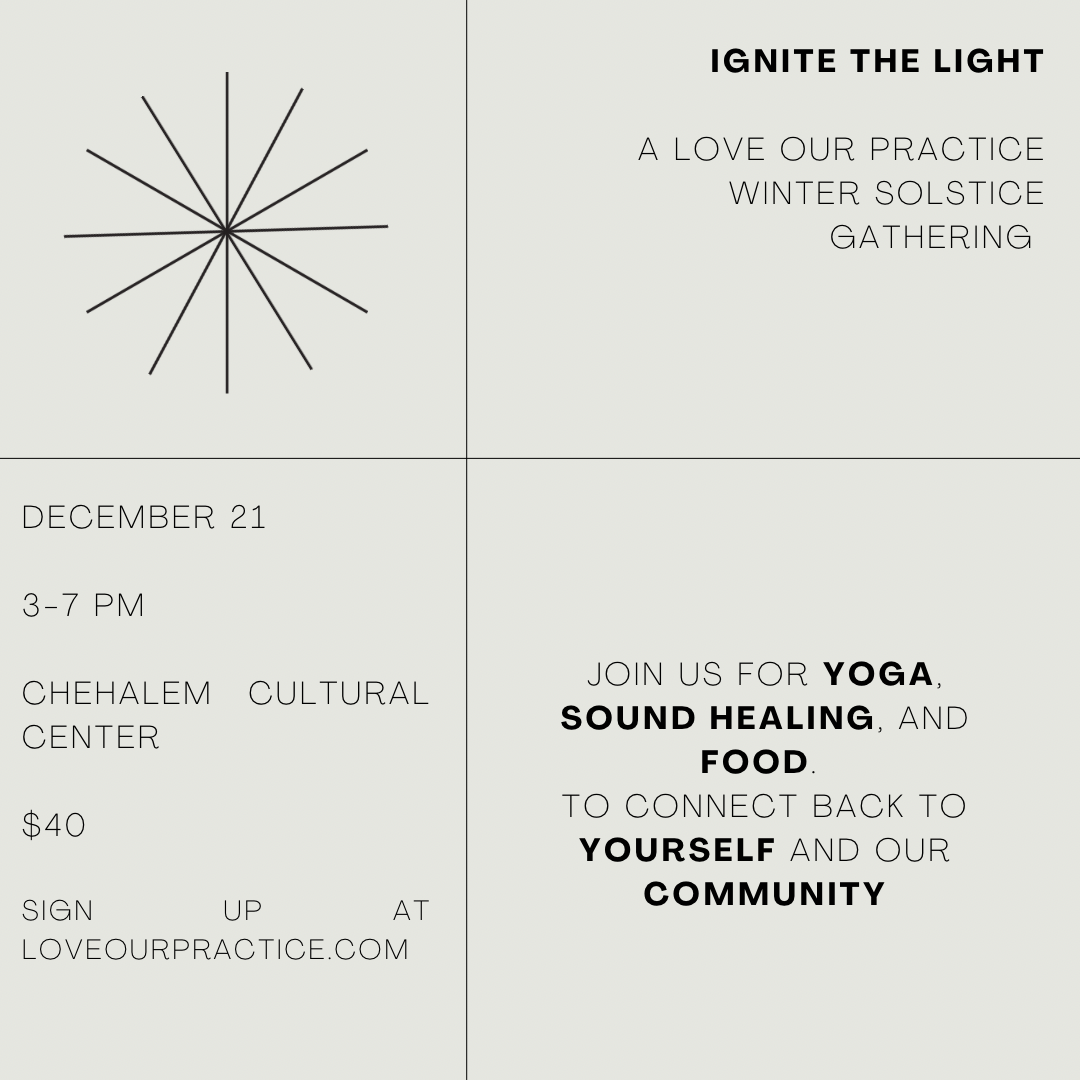 IGNITE THE LIGHT

A LOVE OUR PRACTICE WINTER SOLSTICE GATHERING

DECEMBER 21

3-7 PM

CHEHALEM CULTURAL CENTER

$40

SIGN UP AT LOVEOURPRACTICE.COM

JOIN US FOR YOGA, SOUND HEALING, AND FOOD.
TO CONNECT BACK TO YOURSELF AND OUR COMMUNITY