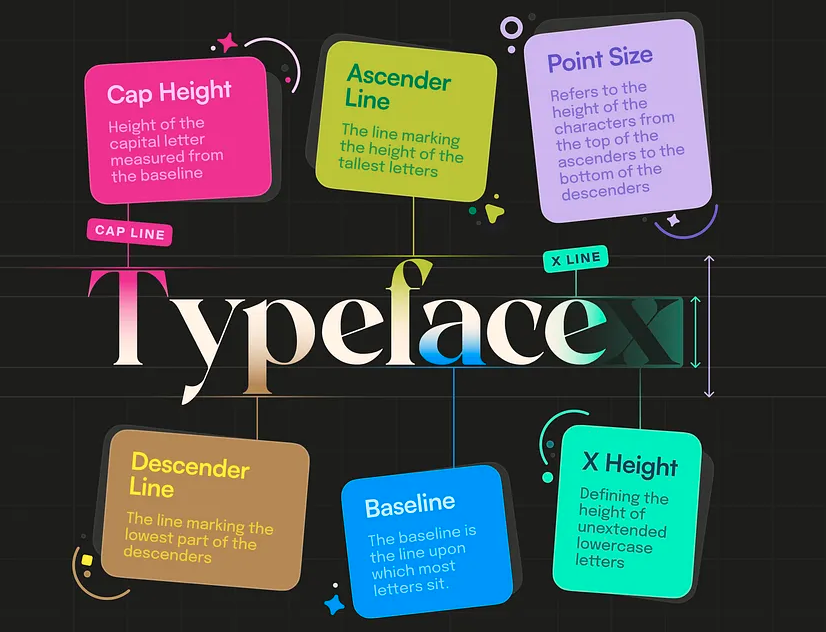 Cap Height

Height of the capital letter measured from the baseline

Ascender Line

The line marking the height of the tallest letters

Point Size

Refers to the height of the characters from the top of the ascenders to the bottom of the descenders

CAP LINE

X LINE

Typefacex

Descender Line

The line marking the lowest part of the descenders

Baseline

The baseline is the line upon which most letters sit.

X Height

Defining the height of unextended lowercase letters