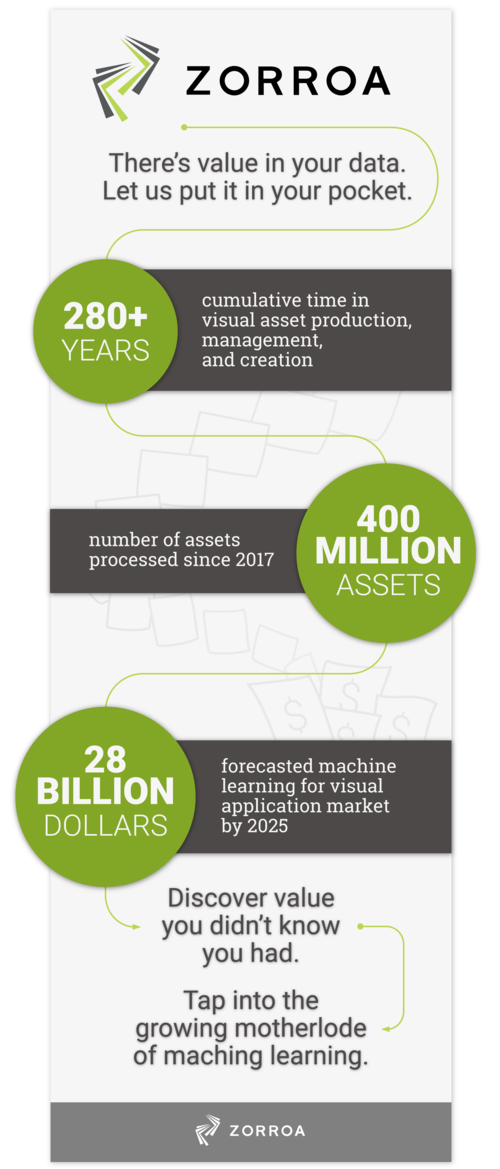 ZORROA

There's value in your data. Let us put it in your pocket.

280+ YEARS

cumulative time in visual asset production, management, and creation

number of assets processed since 2017

400 MILLION ASSETS

28 BILLION DOLLARS

forecasted machine learning for visual application market by 2025

Discover value you didn't know you had.

Tap into the growing motherlode of maching learning.

ZORROA