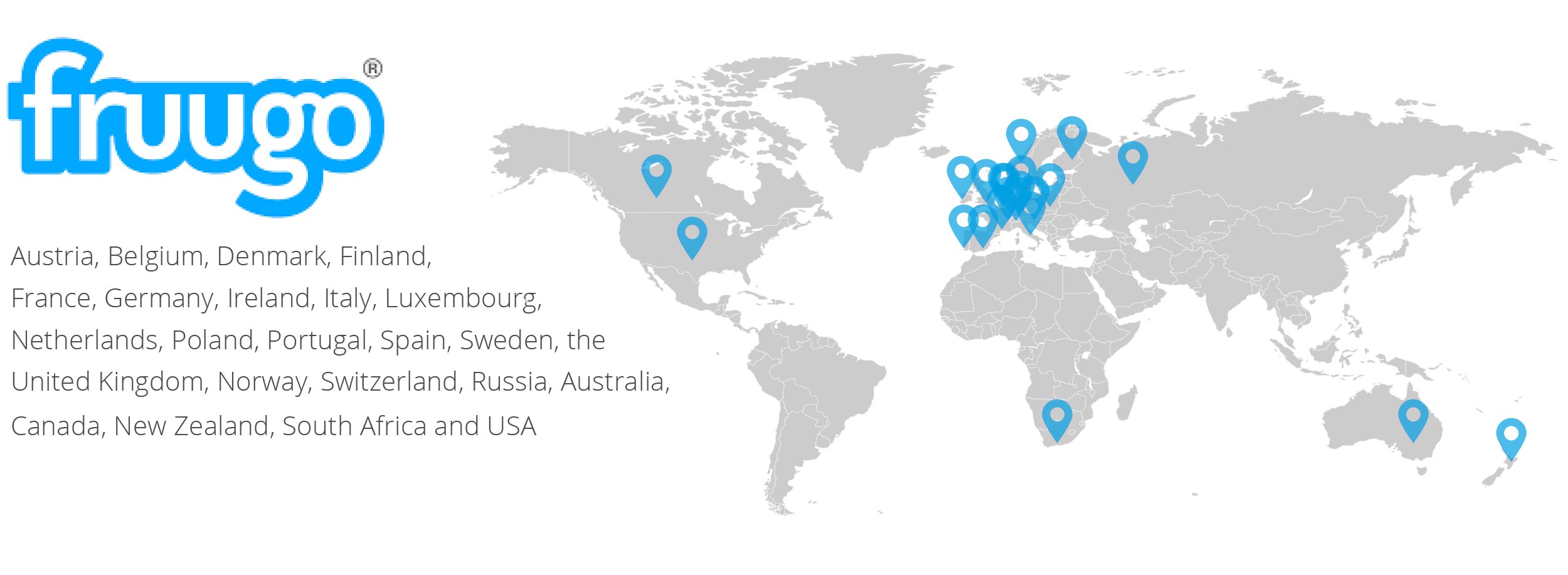 fruugo®

Austria, Belgium, Denmark, Finland, France, Germany, Ireland, Italy, Luxembourg, Netherlands, Poland, Portugal, Spain, Sweden, the United Kingdom, Norway, Switzerland, Russia, Australia, Canada, New Zealand, South Africa and USA