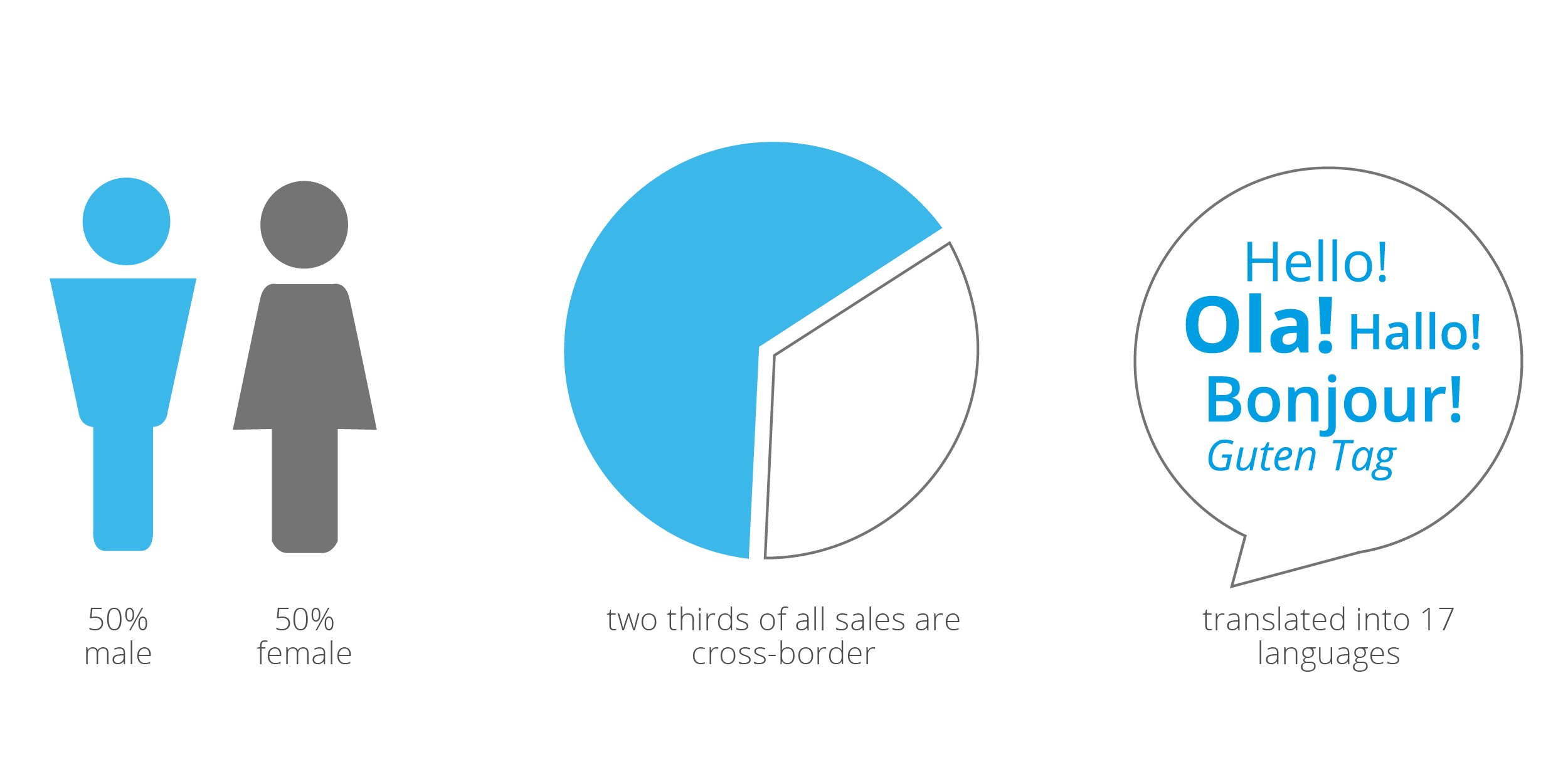 50%
male

50%
female

two thirds of all sales are cross-border

Hello!
Ola! Hallo!
Bonjour!
Guten Tag

translated into 17 languages