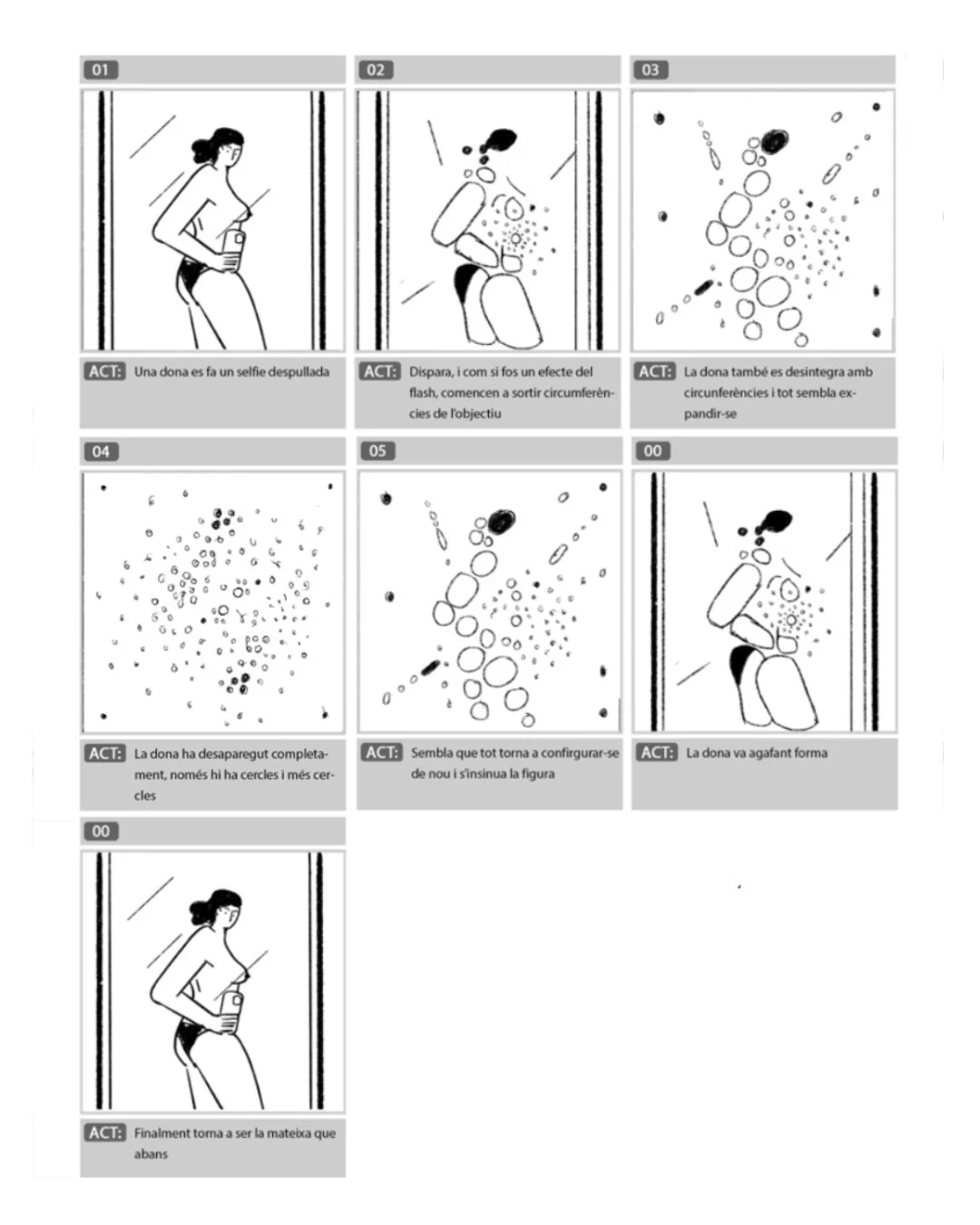 01

ACT: Una dona es fa un selfie despullada

02

ACT: Dispara, i com si fos un efecte del flash, comencen a sortir circumferències de l'objectiu

03

ACT: La dona també es desintegra amb circunferències i tot sembla expandir-se

04

ACT: La dona ha desaparegut completament, només hi ha cercles i més cercles

05

ACT: Sembla que tot torna a confirgurar-se de nou i s'insinua la figura

00

ACT: La dona va agafant forma

00

ACT: Finalment torna a ser la mateixa que abans