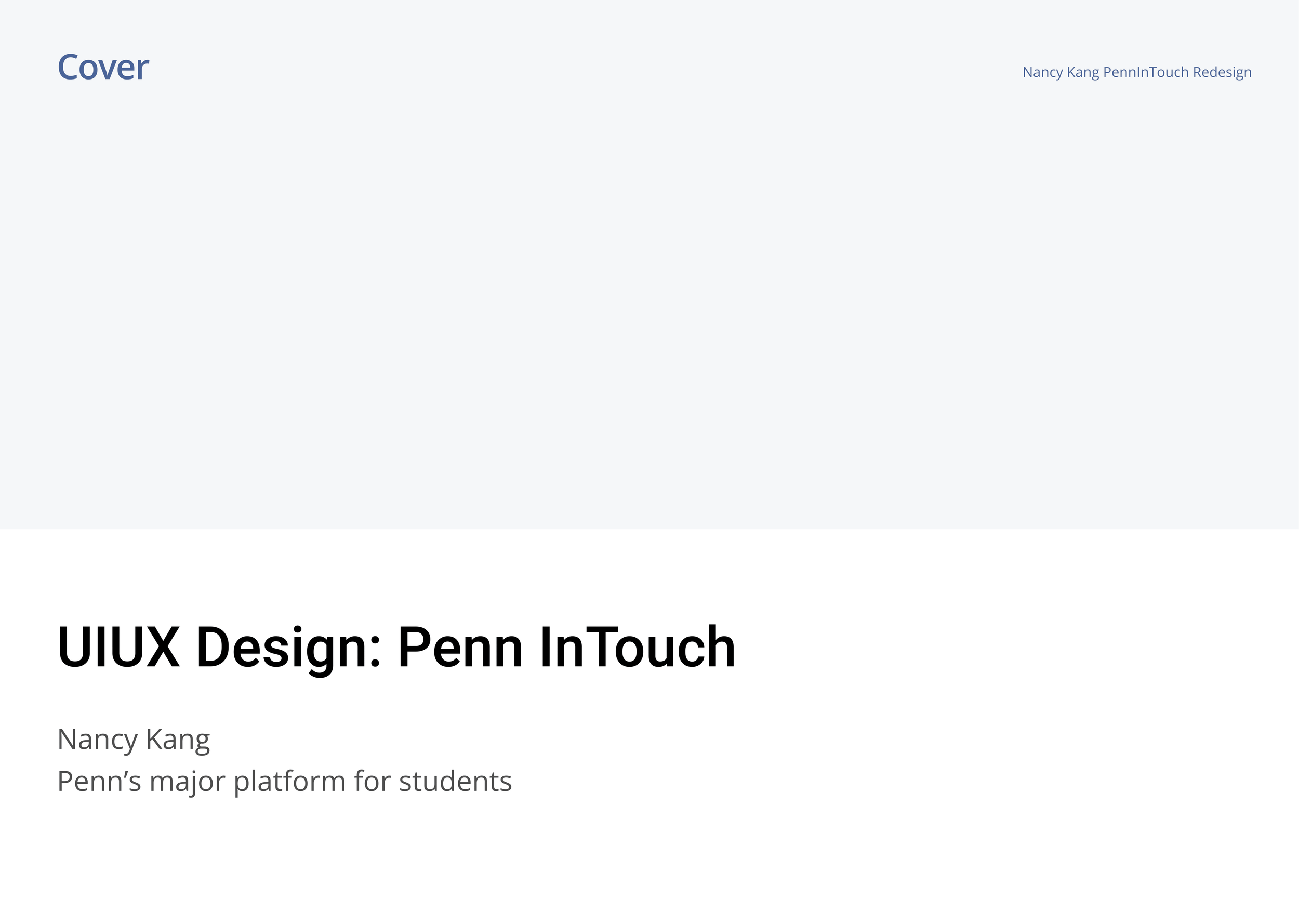 Cover

Nancy Kang PennInTouch Redesign

UIUX Design: Penn InTouch

Nancy Kang
Penn's major platform for students