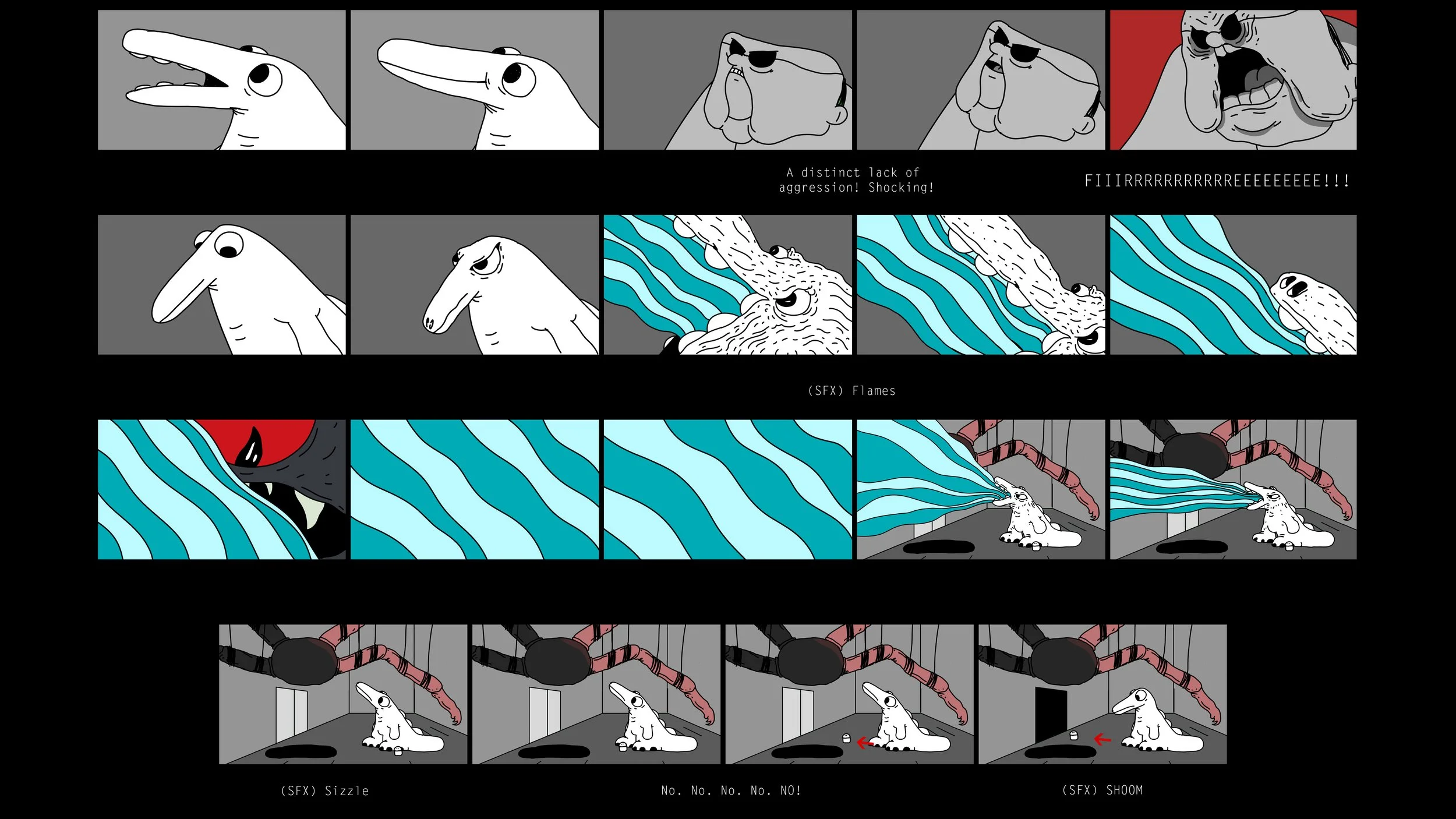 A distinct lack of aggression! Shocking!

FIIIRRRRRRRRRRREEEEEEEEE!!!

(SFX) Flames

(SFX) Sizzle

No. No. No. No. NO!

(SFX) SHOOM