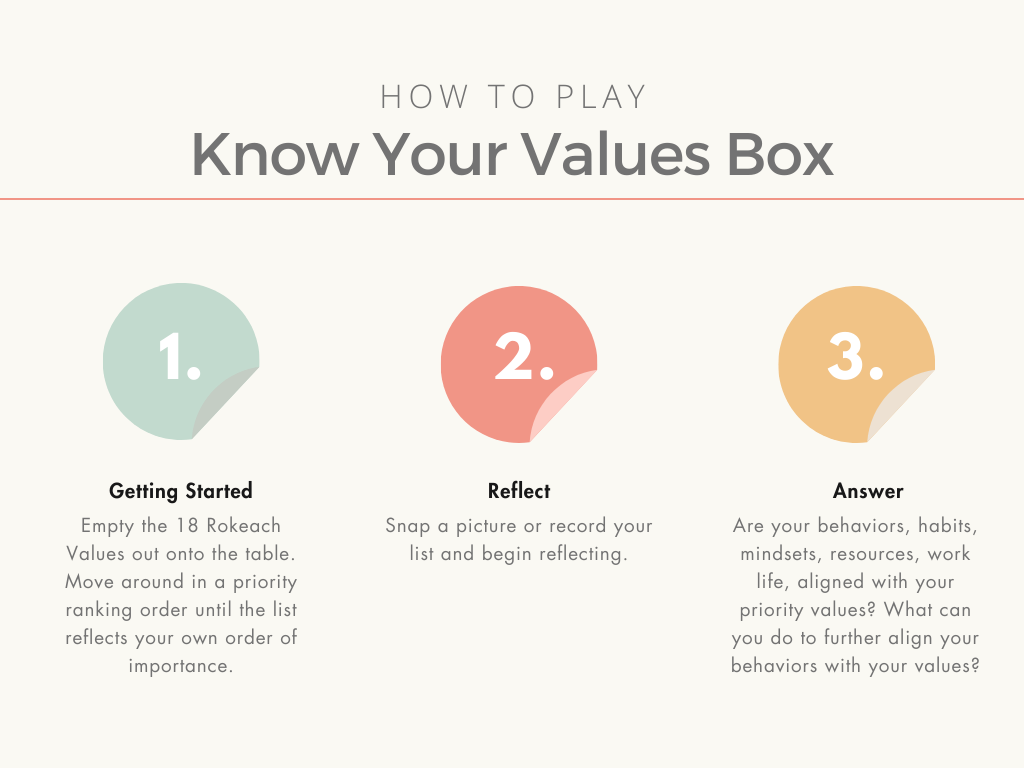 HOW TO PLAY
Know Your Values Box

1.

Getting Started

Empty the 18 Rokeach Values out onto the table. Move around in a priority ranking order until the list reflects your own order of importance.

2.

Reflect

Snap a picture or record your list and begin reflecting.

3.

Answer

Are your behaviors, habits, mindsets, resources, work life, aligned with your priority values? What can you do to further align your behaviors with your values?