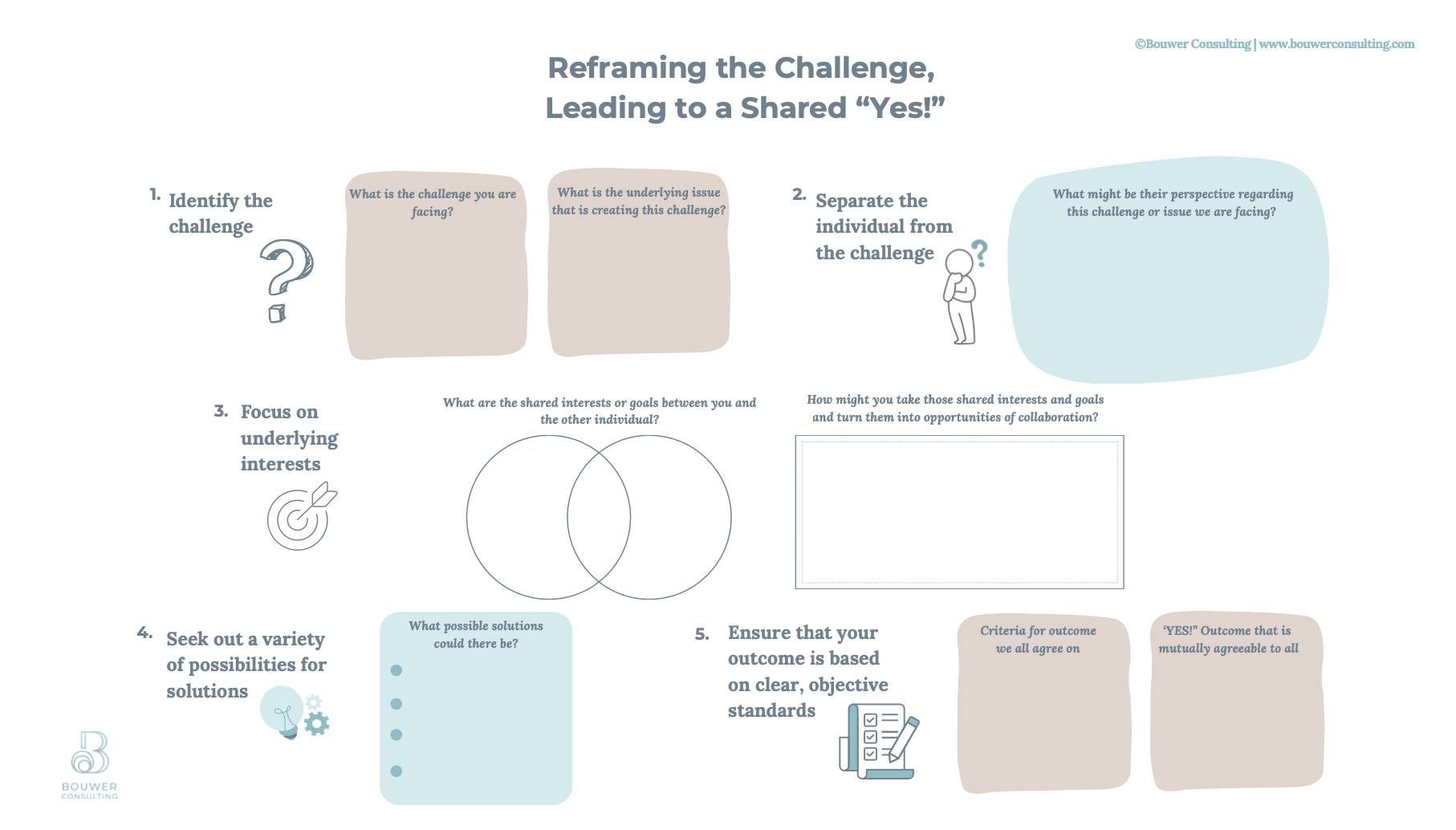 ©Bouwer Consulting | www.bouwerconsulting.com

Reframing the Challenge, Leading to a Shared "Yes!"

1. Identify the challenge

What is the challenge you are facing?

What is the underlying issue that is creating this challenge?

2. Separate the individual from the challenge

What might be their perspective regarding this challenge or issue we are facing?

3. Focus on underlying interests

What are the shared interests or goals between you and the other individual?

How might you take those shared interests and goals and turn them into opportunities of collaboration?

4. Seek out a variety of possibilities for solutions

What possible solutions could there be?

5. Ensure that your outcome is based on clear, objective standards

Criteria for outcome we all agree on

'YES!" Outcome that is mutually agreeable to all

BOUWER CONSULTING